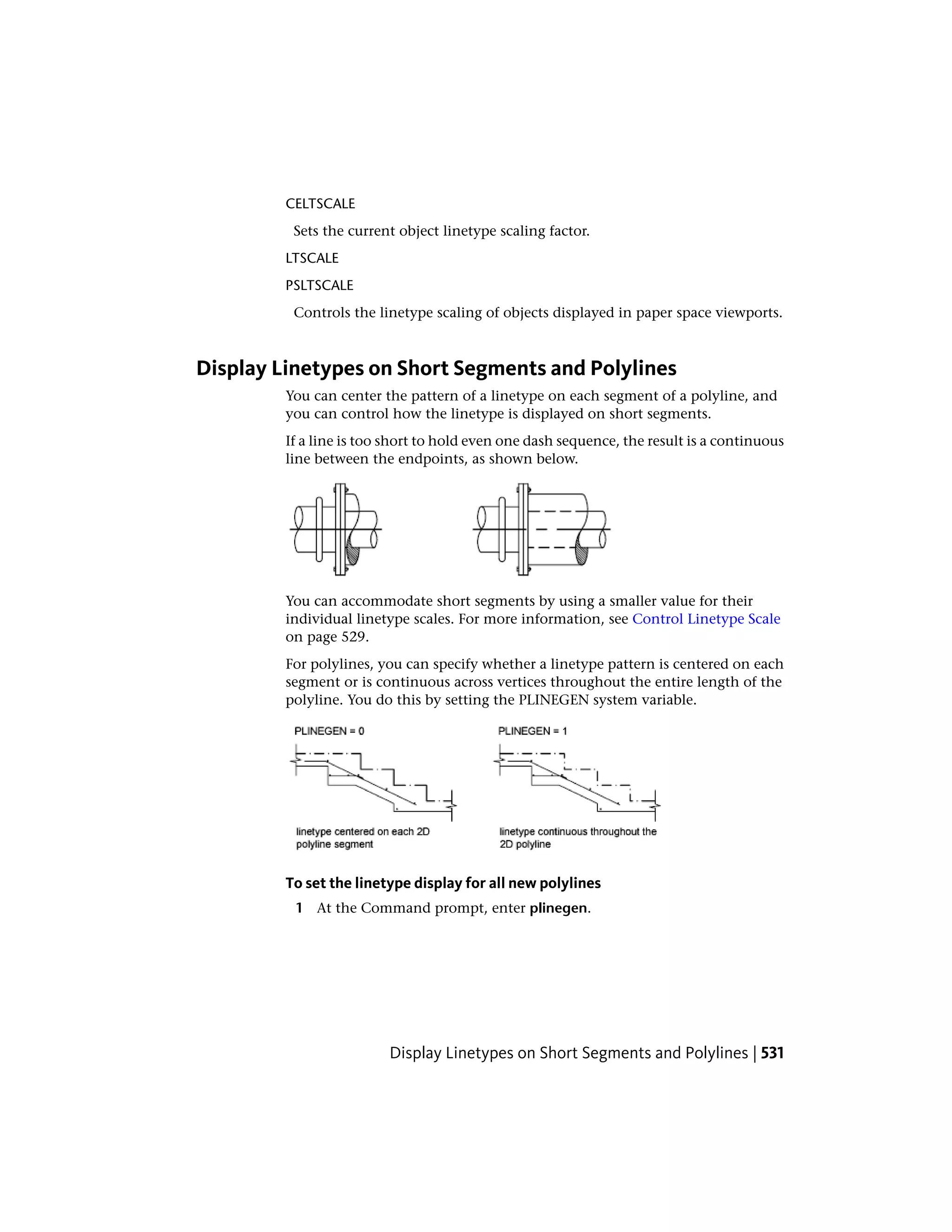 CELTSCALE

Sets the current object linetype scaling factor.

LTSCALE

PSLTSCALE

Controls the linetype scaling of objects displayed in paper space viewports.

Display Linetypes on Short Segments and Polylines

You can center the pattern of a linetype on each segment of a polyline, and you can control how the linetype is displayed on short segments.

If a line is too short to hold even one dash sequence, the result is a continuous line between the endpoints, as shown below.

You can accommodate short segments by using a smaller value for their individual linetype scales. For more information, see Control Linetype Scale on page 529.

For polylines, you can specify whether a linetype pattern is centered on each segment or is continuous across vertices throughout the entire length of the polyline. You do this by setting the PLINEGEN system variable.

PLINEGEN = 0

linetype centered on each 2D polyline segment

PLINEGEN = 1

linetype continuous throughout the 2D polyline

To set the linetype display for all new polylines

1 At the Command prompt, enter plinegen.

Display Linetypes on Short Segments and Polylines | 531