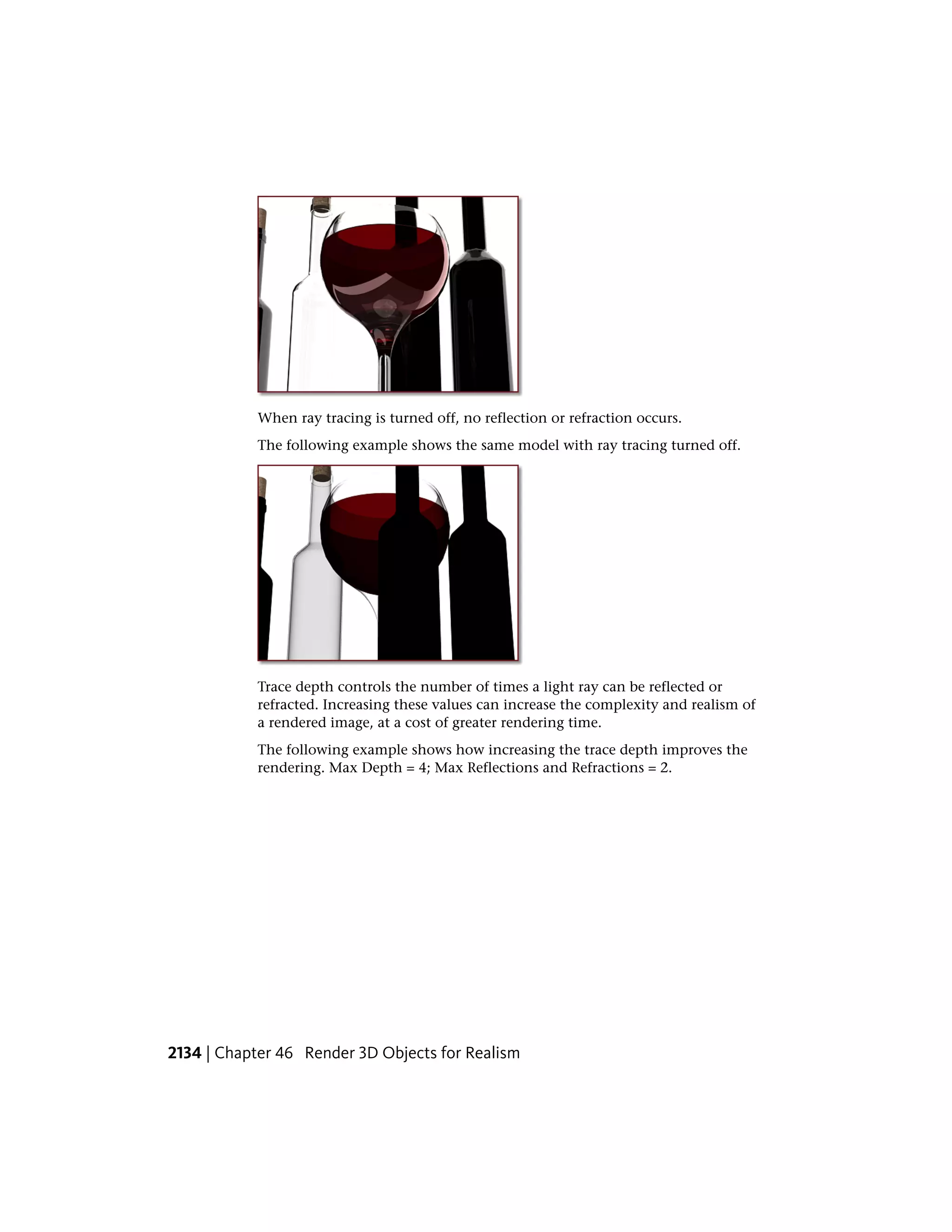 When ray tracing is turned off, no reflection or refraction occurs.

The following example shows the same model with ray tracing turned off.

Trace depth controls the number of times a light ray can be reflected or refracted. Increasing these values can increase the complexity and realism of a rendered image, at a cost of greater rendering time.

The following example shows how increasing the trace depth improves the rendering. Max Depth = 4; Max Reflections and Refractions = 2.

2134 | Chapter 46 Render 3D Objects for Realism