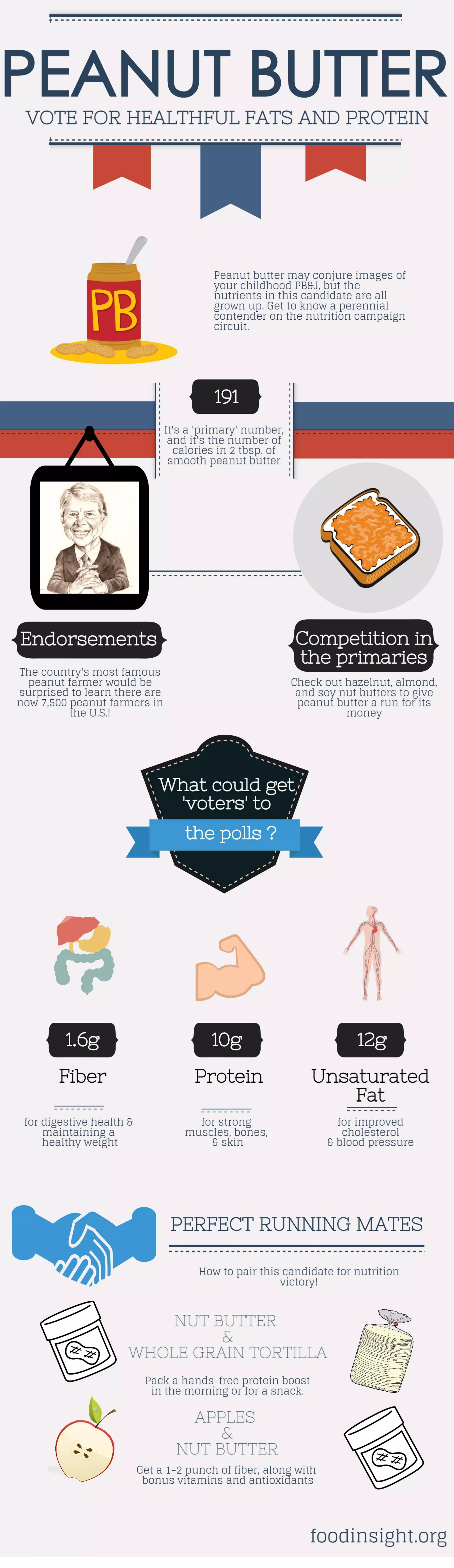 PEANUT BUTTER

VOTE FOR HEALTHFUL FATS AND PROTEIN

PB

Peanut butter may conjure images of your childhood PB&J, but the nutrients in this candidate are all grown up. Get to know a perennial contender on the nutrition campaign circuit.

191

It's a 'primary' number, and it's the number of calories in 2 tbsp. of smooth peanut butter

Endorsements

The country's most famous peanut farmer would be surprised to learn there are now 7,500 peanut farmers in the U.S.!

Competition in the primaries

Check out hazelnut, almond, and soy nut butters to give peanut butter a run for its money

What could get 'voters' to the polls ?

1.6g

Fiber

for digestive health & maintaining a healthy weight

10g

Protein

for strong muscles, bones, & skin

12g

Unsaturated Fat

for improved cholesterol & blood pressure

PERFECT RUNNING MATES

How to pair this candidate for nutrition victory!

NUT BUTTER & WHOLE GRAIN TORTILLA

Pack a hands-free protein boost in the morning or for a snack.

APPLES & NUT BUTTER

Get a 1-2 punch of fiber, along with bonus vitamins and antioxidants

foodinsight.org