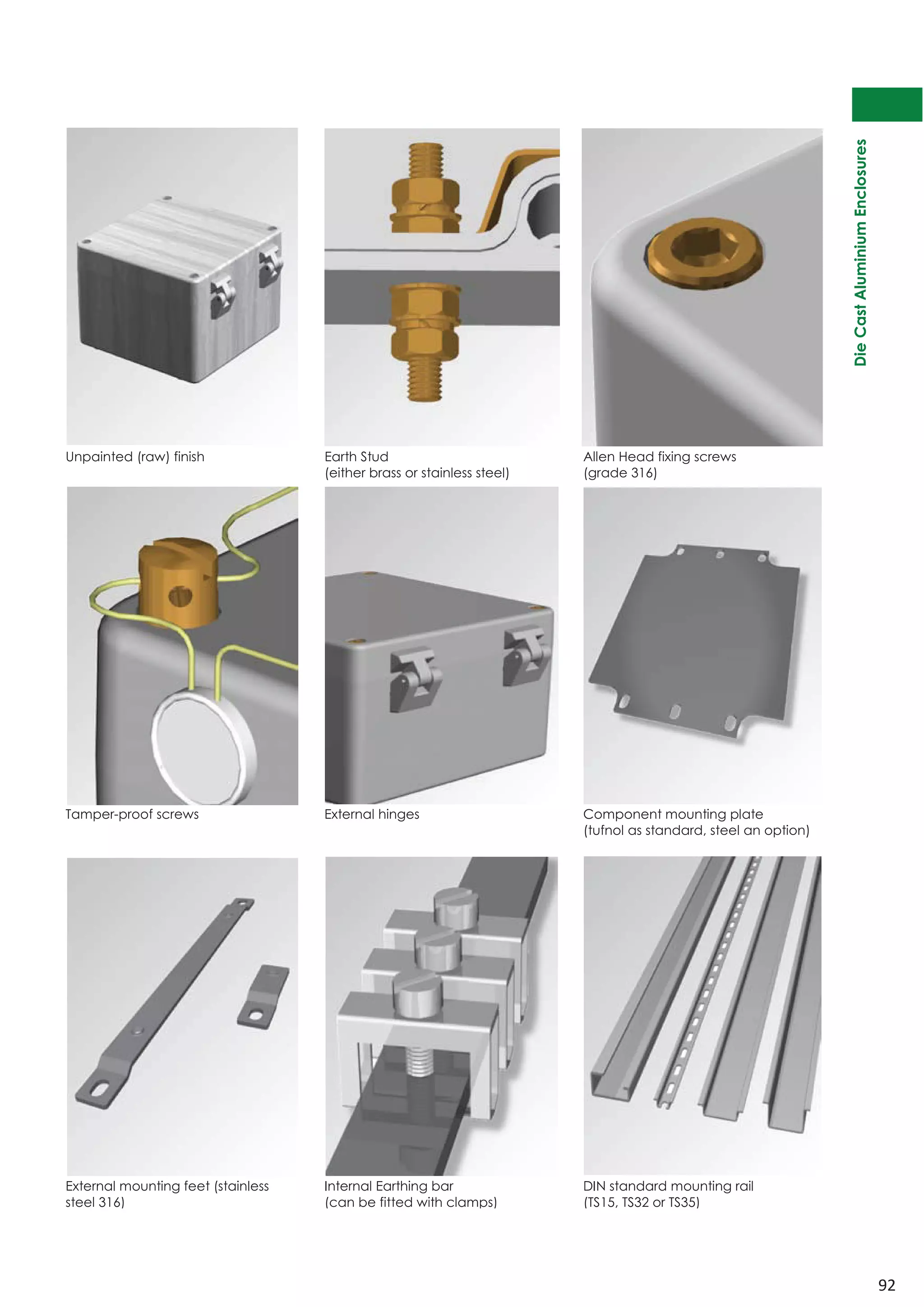 Die Cast Aluminium Enclosures

Unpainted (raw) finish

Earth Stud
(either brass or stainless steel)

Allen Head fixing screws
(grade 316)

Tamper-proof screws

External hinges

Component mounting plate
(tufnol as standard, steel an option)

External mounting feet (stainless steel 316)

Internal Earthing bar
(can be fitted with clamps)

DIN standard mounting rail
(TS15, TS32 or TS35)

92