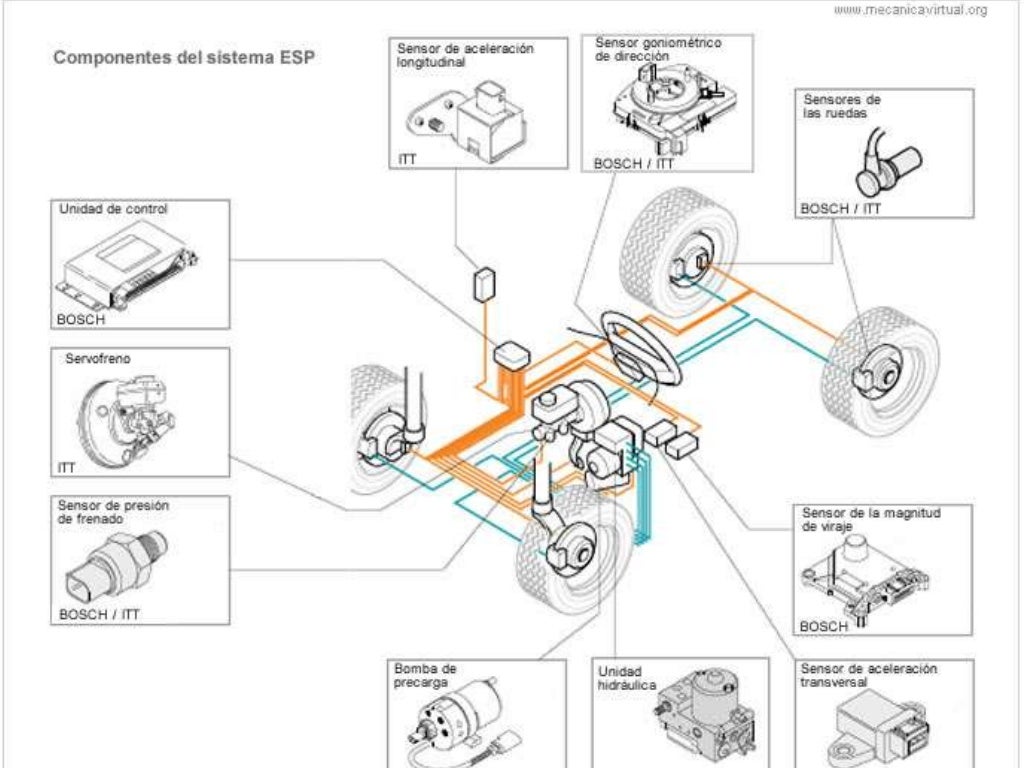 www.mecanicavirtual.org

Componentes del sistema ESP

Sensor de aceleración longitudinal
ITT

Sensor goniométrico de dirección
BOSCH / ITT

Sensores de las ruedas
BOSCH / ITT

Unidad de control
BOSCH

Servofreno
ITT

Sensor de presión de frenado
BOSCH / ITT

Sensor de la magnitud de viraje
BOSCH

Bomba de precarga

Unidad hidráulica

Sensor de aceleración transversal