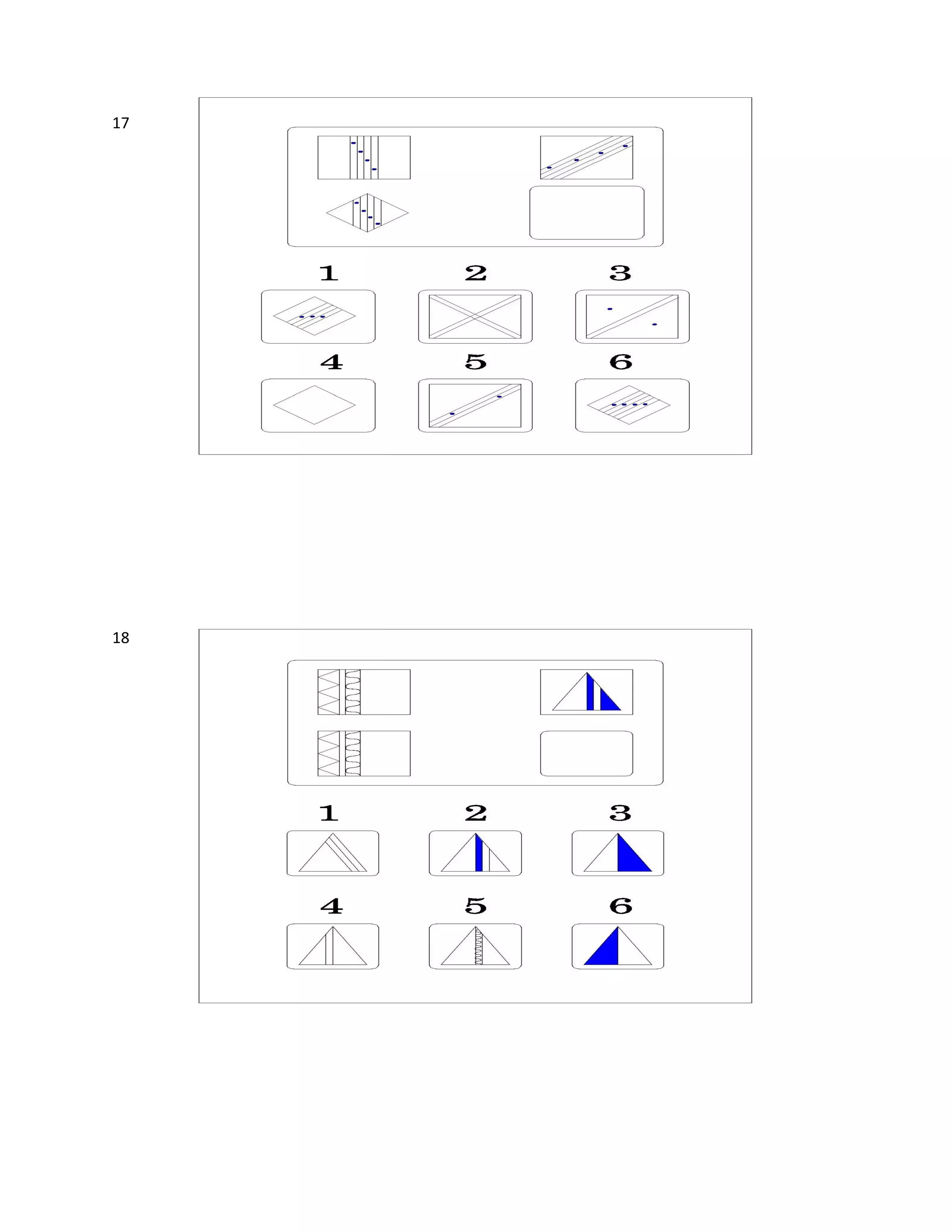 17

1 2 3

4 5 6

18

1 2 3

4 5 6