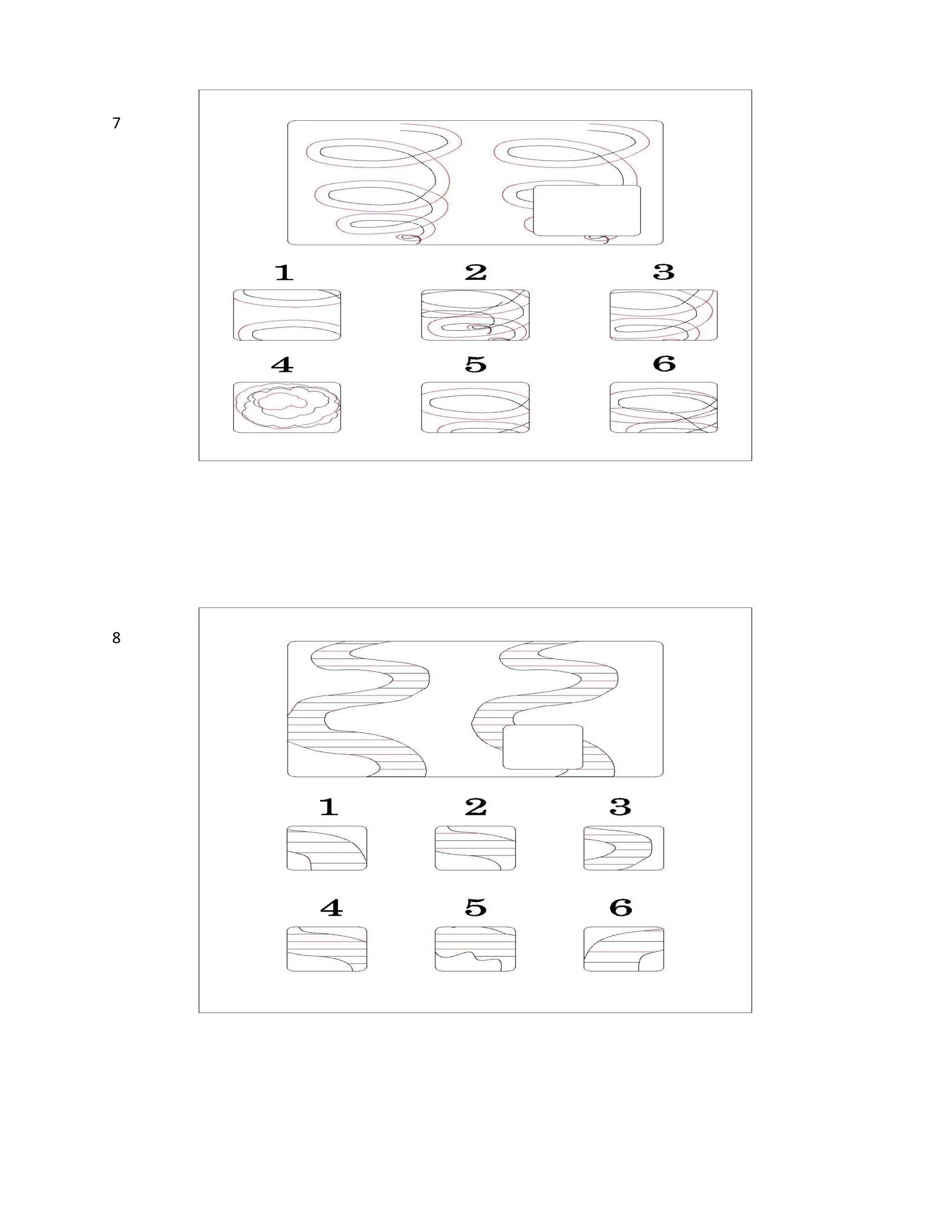 7

1

2

3

4

5

6

8

1

2

3

4

5

6