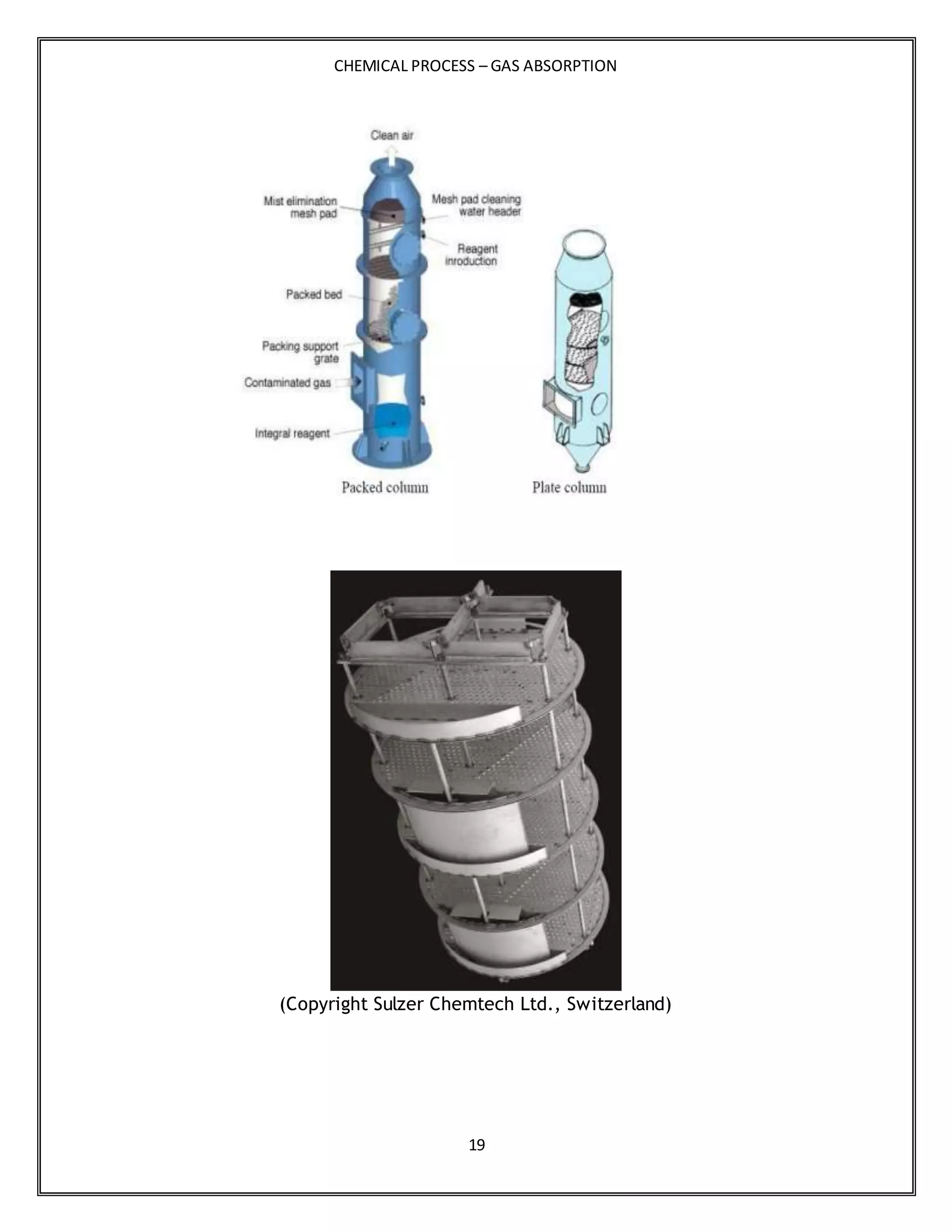 CHEMICAL PROCESS – GAS ABSORPTION

Clean air

Mist elimination mesh pad

Mesh pad cleaning water header

Reagent inroduction

Packed bed

Packing support grate

Contaminated gas

Integral reagent

Packed column

Plate column

(Copyright Sulzer Chemtech Ltd., Switzerland)

19