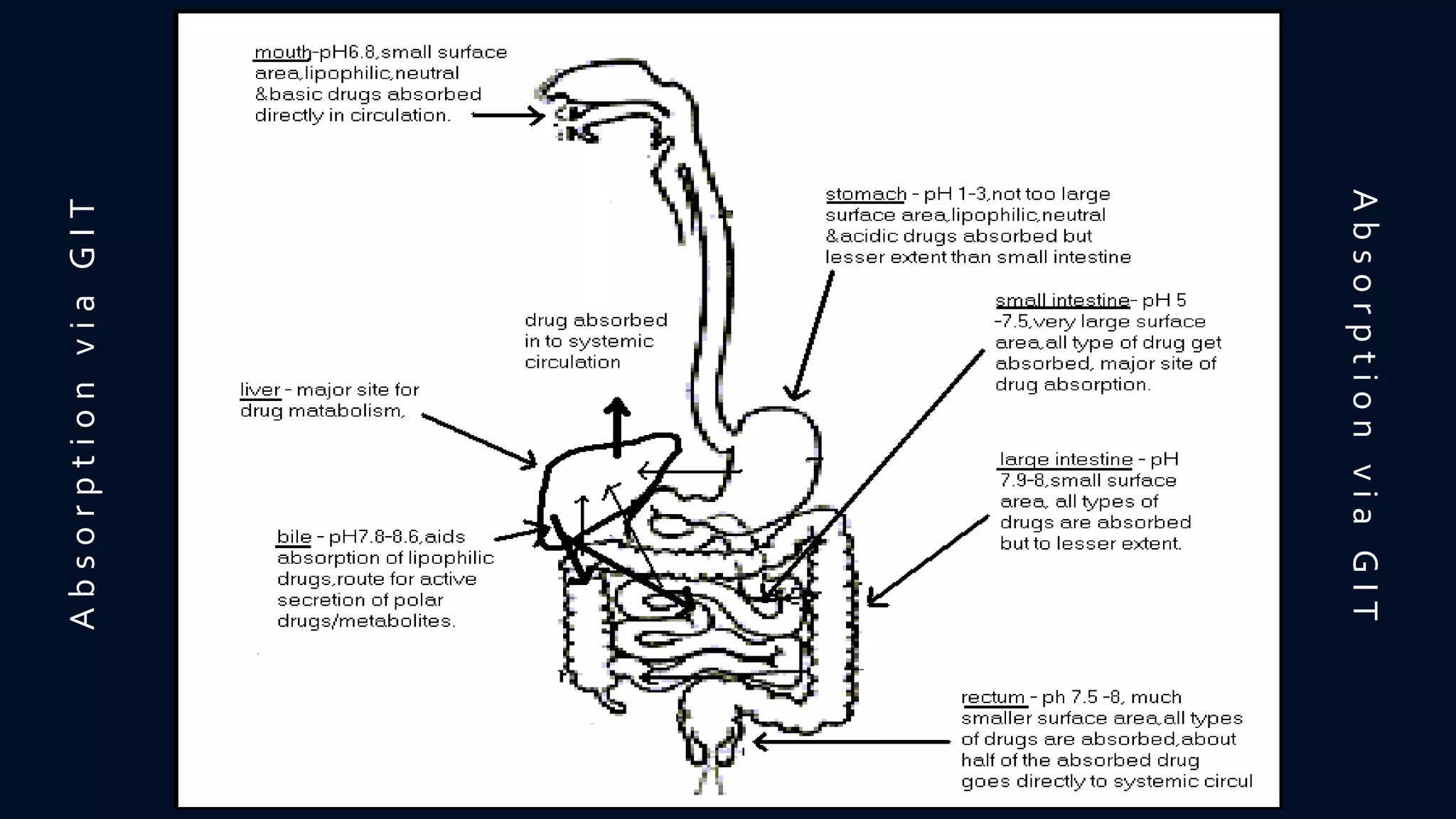 Absorption via GIT

mouth-pH6.8,small surface area,lipophilic,neutral &basic drugs absorbed directly in circulation.

stomach - pH 1-3,not too large surface area,lipophilic,neutral &acidic drugs absorbed but lesser extent than small intestine

small intestine- pH 5 -7.5,very large surface area,all type of drug get absorbed, major site of drug absorption.

drug absorbed in to systemic circulation

liver - major site for drug matabolism,

large intestine - pH 7.9-8,small surface area, all types of drugs are absorbed but to lesser extent.

bile - pH7.8-8.6,aids absorption of lipophilic drugs,route for active secretion of polar drugs/metabolites.

rectum - ph 7.5 -8, much smaller surface area,all types of drugs are absorbed,about half of the absorbed drug goes directly to systemic circul

Absorption via GIT