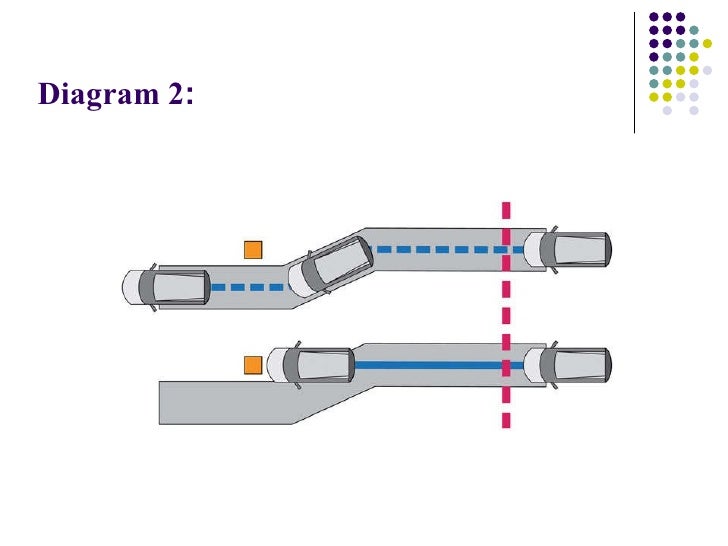 Diagram 2: