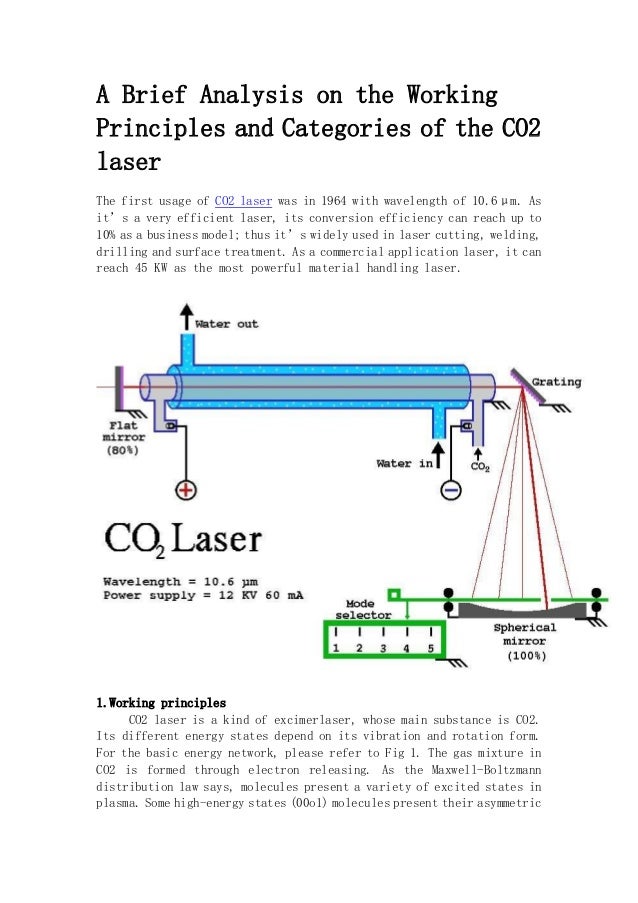 A Brief Analysis on the Working Principles and Categories of the CO2 laser

The first usage of CO2 laser was in 1964 with wavelength of 10.6μm. As it's a very efficient laser, its conversion efficiency can reach up to 10% as a business model; thus it's widely used in laser cutting, welding, drilling and surface treatment. As a commercial application laser, it can reach 45 KW as the most powerful material handling laser.

Water out

Grating

Flat mirror (80%)

Water in

$CO_2$

$CO_2$ Laser

Wavelength = 10.6 μm
Power supply = 12 KV 60 mA

Mode selector

1 2 3 4 5

Spherical mirror (100%)

1.Working principles

CO2 laser is a kind of excimerlaser, whose main substance is CO2. Its different energy states depend on its vibration and rotation form. For the basic energy network, please refer to Fig 1. The gas mixture in CO2 is formed through electron releasing. As the Maxwell-Boltzmann distribution law says, molecules present a variety of excited states in plasma. Some high-energy states (00o1) molecules present their asymmetric