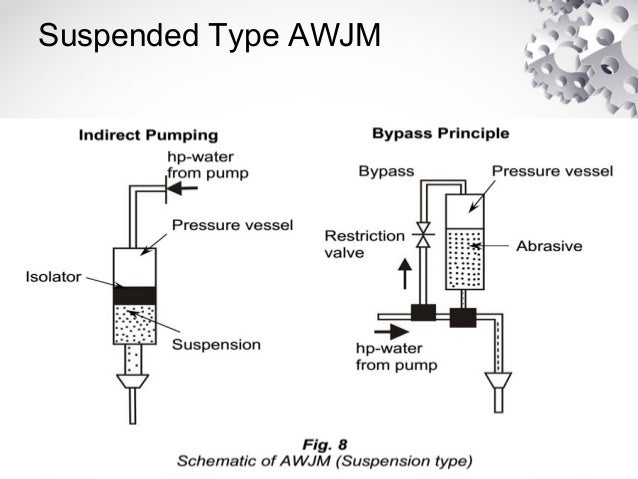 Suspended Type AWJM

Indirect Pumping

hp-water from pump

Pressure vessel

Isolator

Suspension

Bypass Principle

Bypass

Pressure vessel

Restriction valve

Abrasive

hp-water from pump

Fig. 8
Schematic of AWJM (Suspension type)