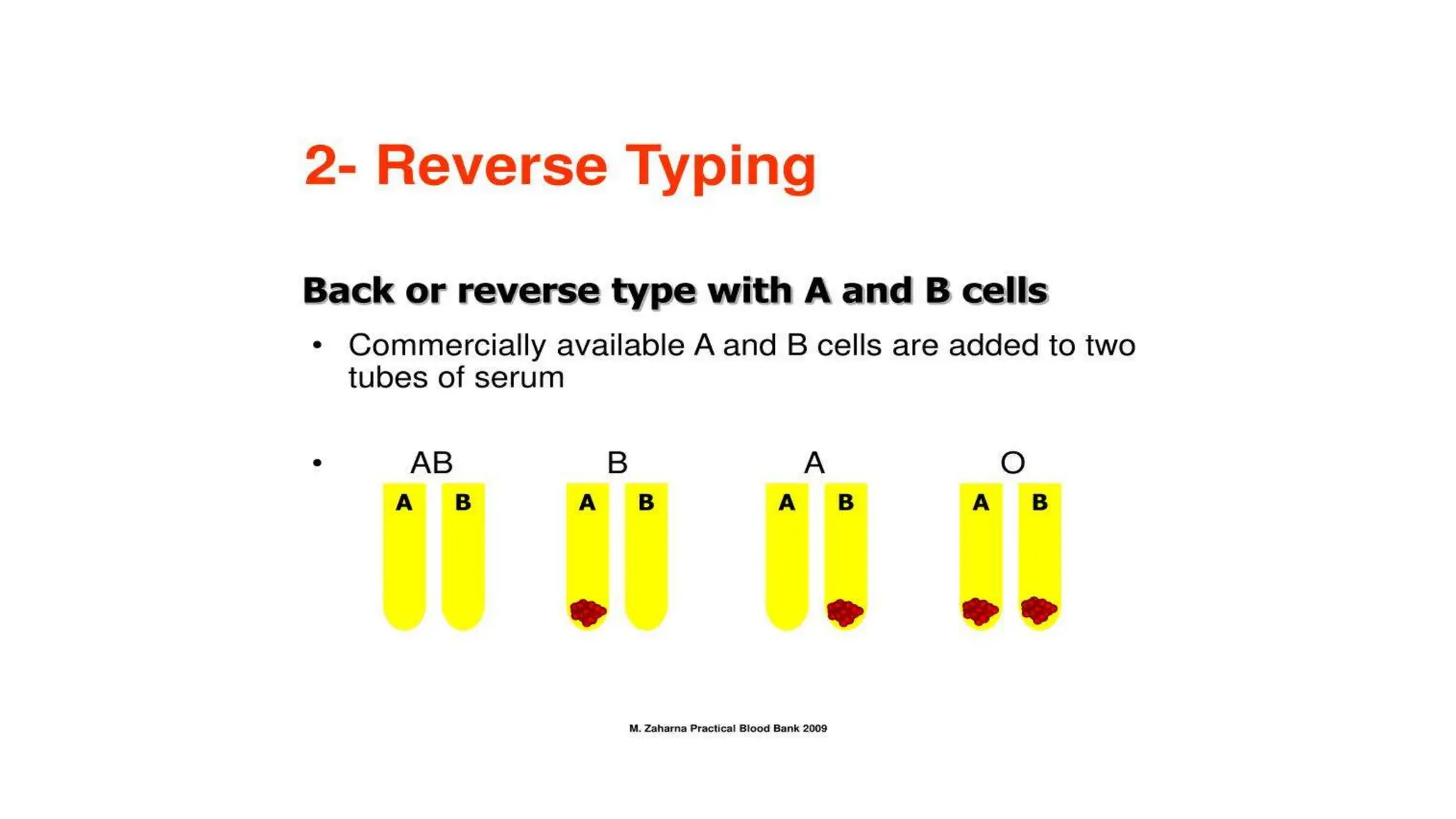 2- Reverse Typing

Back or reverse type with A and B cells

• Commercially available A and B cells are added to two tubes of serum

• AB B A O

A B A B A B A B

M. Zaharna Practical Blood Bank 2009