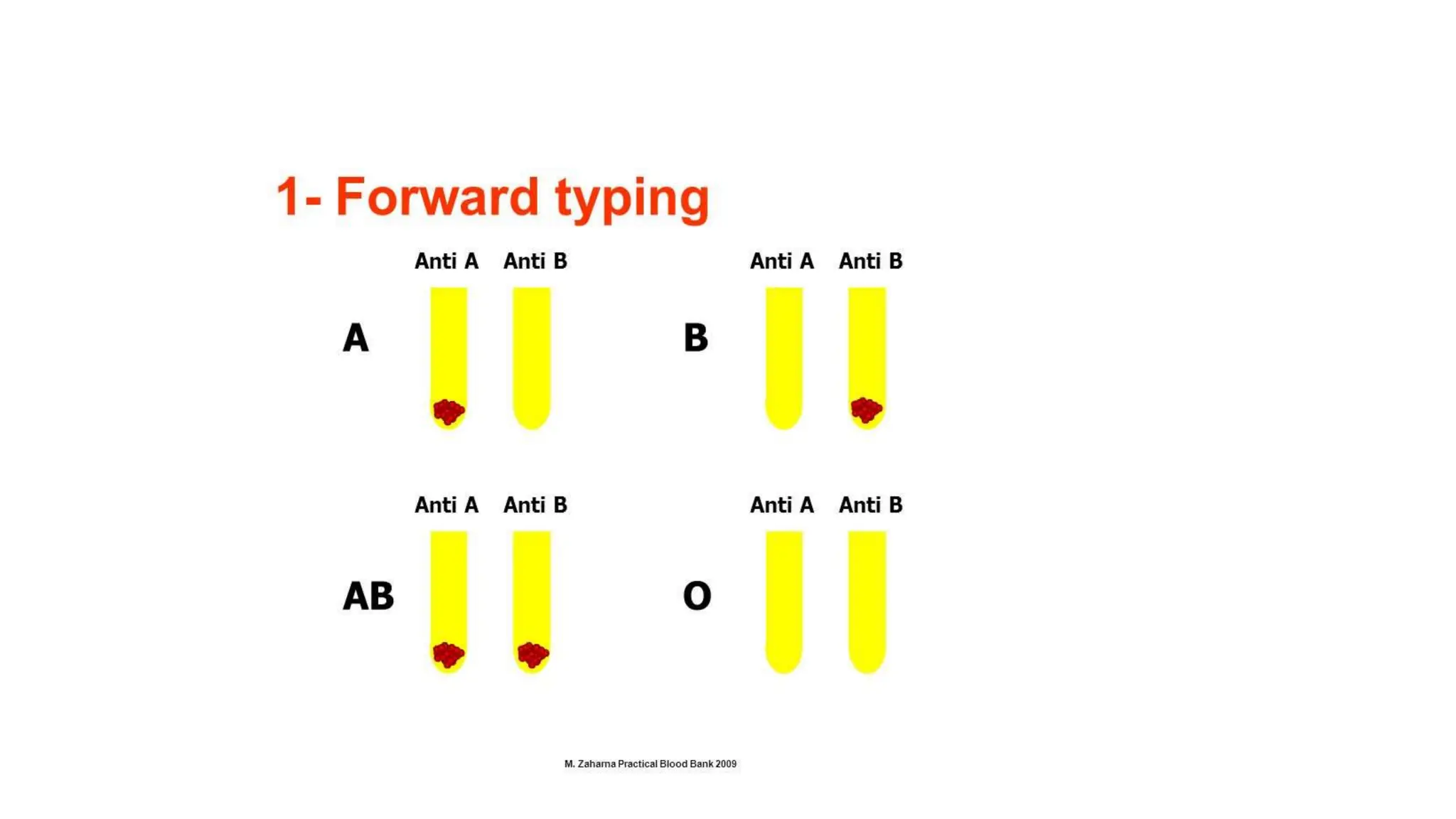 1- Forward typing

Anti A Anti B

A

Anti A Anti B

B

Anti A Anti B

AB

Anti A Anti B

O

M. Zaharna Practical Blood Bank 2009