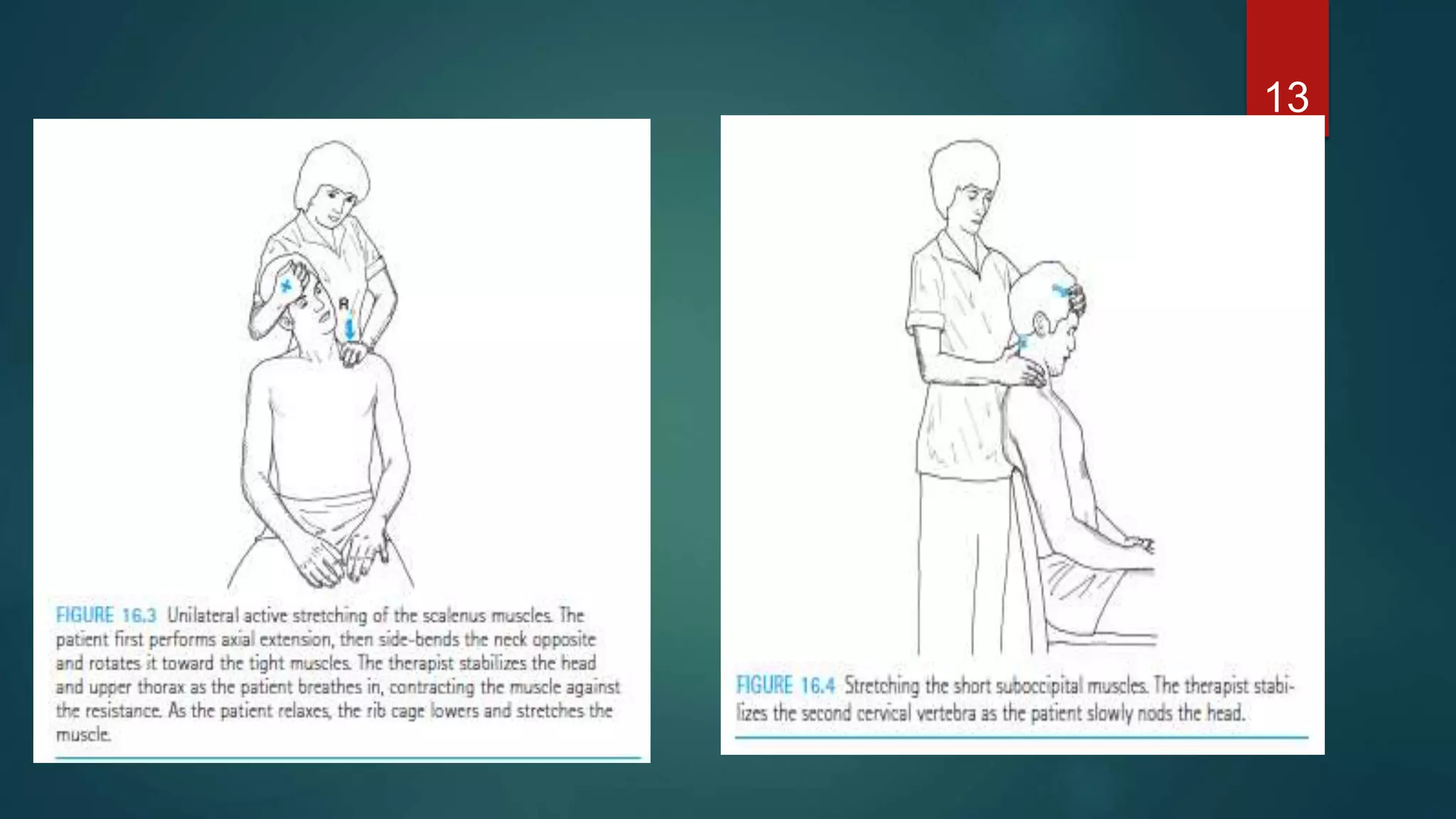 13

R

FIGURE 16.3 Unilateral active stretching of the scalenus muscles. The patient first performs axial extension, then side-bends the neck opposite and rotates it toward the tight muscles. The therapist stabilizes the head and upper thorax as the patient breathes in, contracting the muscle against the resistance. As the patient relaxes, the rib cage lowers and stretches the muscle.

FIGURE 16.4 Stretching the short suboccipital muscles. The therapist stabilizes the second cervical vertebra as the patient slowly nods the head.