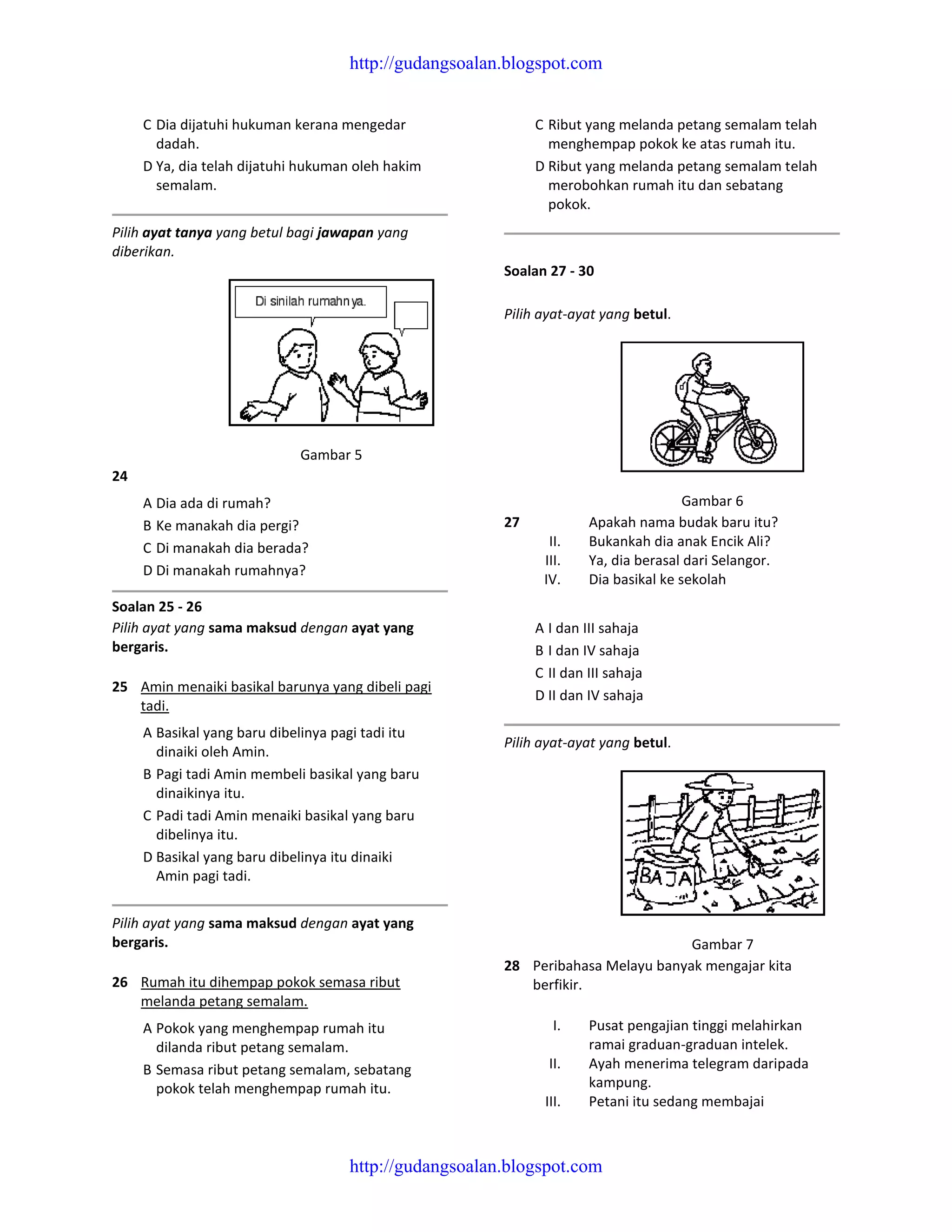 http://gudangsoalan.blogspot.com

C Dia dijatuhi hukuman kerana mengedar dadah.
D Ya, dia telah dijatuhi hukuman oleh hakim semalam.

Pilih ayat tanya yang betul bagi jawapan yang diberikan.

Di sinilah rumahnya.

Gambar 5

24

A Dia ada di rumah?
B Ke manakah dia pergi?
C Di manakah dia berada?
D Di manakah rumahnya?

Soalan 25 - 26
Pilih ayat yang sama maksud dengan ayat yang bergaris.

25 Amin menaiki basikal barunya yang dibeli pagi tadi.

A Basikal yang baru dibelinya pagi tadi itu dinaiki oleh Amin.
B Pagi tadi Amin membeli basikal yang baru dinaikinya itu.
C Padi tadi Amin menaiki basikal yang baru dibelinya itu.
D Basikal yang baru dibelinya itu dinaiki Amin pagi tadi.

Pilih ayat yang sama maksud dengan ayat yang bergaris.

26 Rumah itu dihempap pokok semasa ribut melanda petang semalam.

A Pokok yang menghempap rumah itu dilanda ribut petang semalam.
B Semasa ribut petang semalam, sebatang pokok telah menghempap rumah itu.
C Ribut yang melanda petang semalam telah menghempap pokok ke atas rumah itu.
D Ribut yang melanda petang semalam telah merobohkan rumah itu dan sebatang pokok.

Soalan 27 - 30

Pilih ayat-ayat yang betul.

Gambar 6

27 Apakah nama budak baru itu?
II. Bukankah dia anak Encik Ali?
III. Ya, dia berasal dari Selangor.
IV. Dia basikal ke sekolah

A I dan III sahaja
B I dan IV sahaja
C II dan III sahaja
D II dan IV sahaja

Pilih ayat-ayat yang betul.

BAJA

Gambar 7

28 Peribahasa Melayu banyak mengajar kita berfikir.

I. Pusat pengajian tinggi melahirkan ramai graduan-graduan intelek.
II. Ayah menerima telegram daripada kampung.
III. Petani itu sedang membajai

http://gudangsoalan.blogspot.com