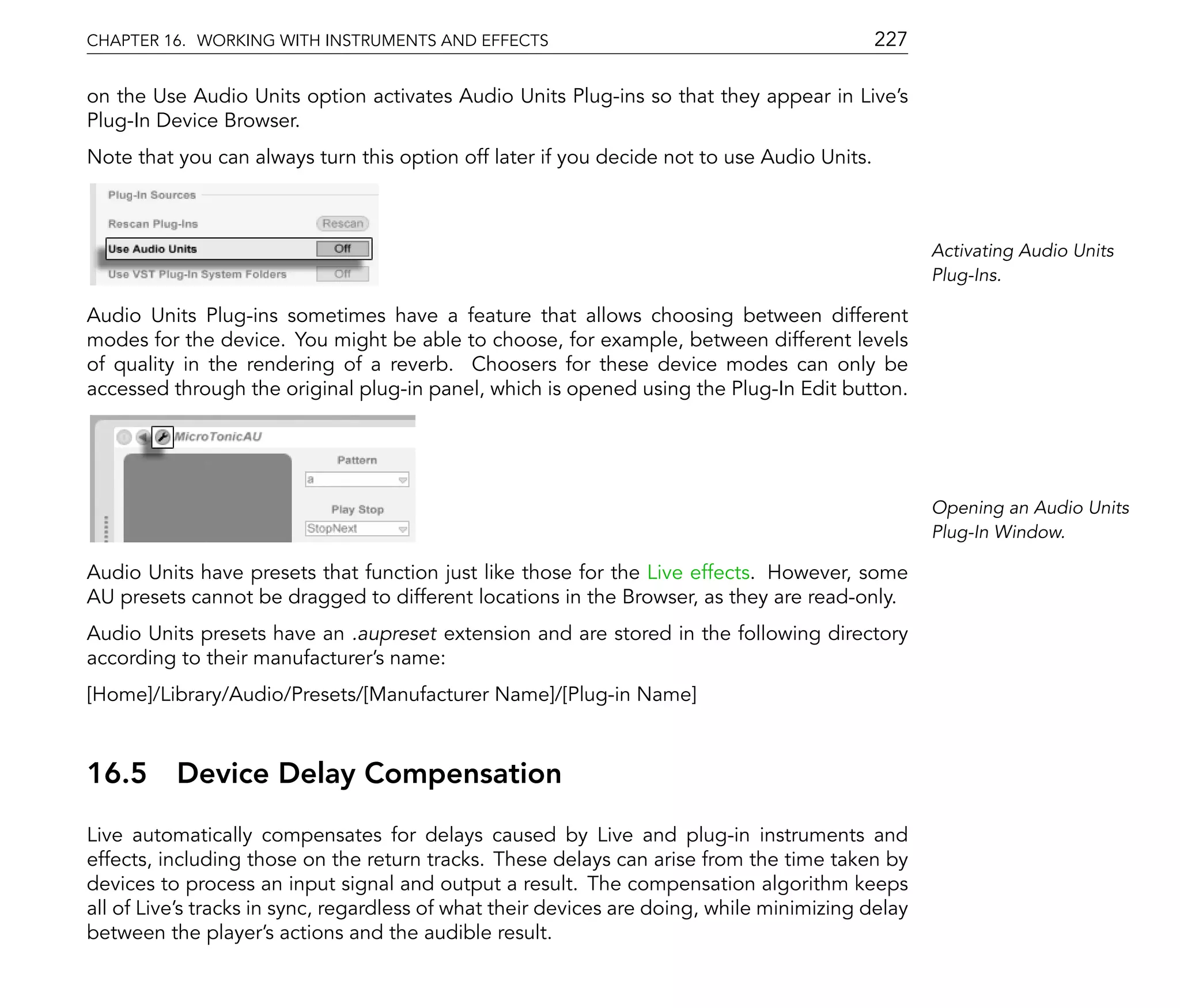 CHAPTER 16. WORKING WITH INSTRUMENTS AND EFFECTS 227

on the Use Audio Units option activates Audio Units Plug-ins so that they appear in Live's Plug-In Device Browser.

Note that you can always turn this option off later if you decide not to use Audio Units.

Plug-In Sources

Rescan Plug-Ins Rescan

Use Audio Units Off

Use VST Plug-In System Folders Off

Activating Audio Units Plug-Ins.

Audio Units Plug-ins sometimes have a feature that allows choosing between different modes for the device. You might be able to choose, for example, between different levels of quality in the rendering of a reverb. Choosers for these device modes can only be accessed through the original plug-in panel, which is opened using the Plug-In Edit button.

MicroTonicAU

Pattern

a

Play Stop

StopNext

Opening an Audio Units Plug-In Window.

Audio Units have presets that function just like those for the Live effects. However, some AU presets cannot be dragged to different locations in the Browser, as they are read-only.

Audio Units presets have an .aupreset extension and are stored in the following directory according to their manufacturer's name:

[Home]/Library/Audio/Presets/[Manufacturer Name]/[Plug-in Name]

16.5 Device Delay Compensation

Live automatically compensates for delays caused by Live and plug-in instruments and effects, including those on the return tracks. These delays can arise from the time taken by devices to process an input signal and output a result. The compensation algorithm keeps all of Live's tracks in sync, regardless of what their devices are doing, while minimizing delay between the player's actions and the audible result.