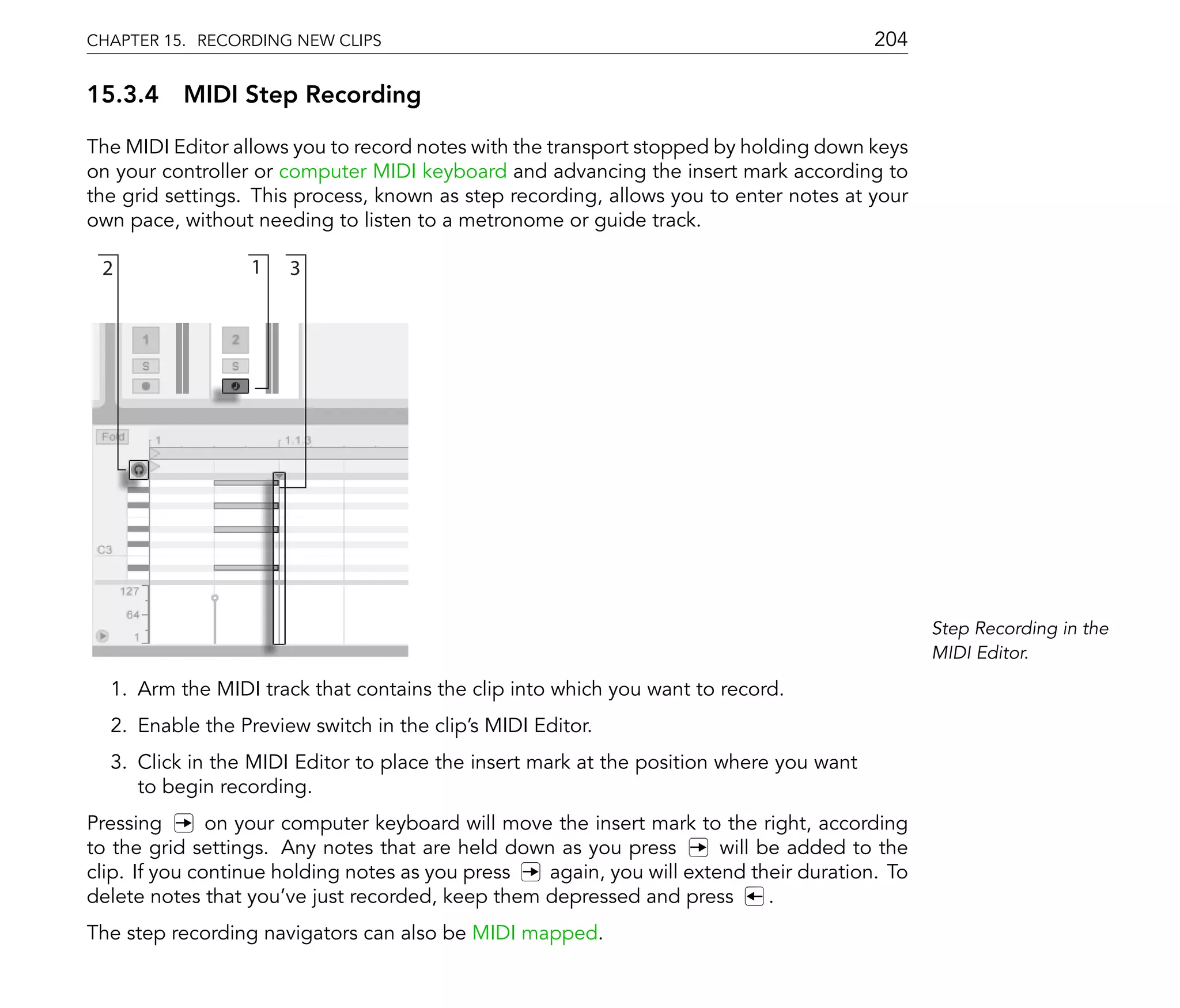 CHAPTER 15. RECORDING NEW CLIPS 204

15.3.4 MIDI Step Recording

The MIDI Editor allows you to record notes with the transport stopped by holding down keys on your controller or computer MIDI keyboard and advancing the insert mark according to the grid settings. This process, known as step recording, allows you to enter notes at your own pace, without needing to listen to a metronome or guide track.

2 1 3

1 S 2 S Fold 1 1.1.3 C3 127 64 1

Step Recording in the MIDI Editor.

1. Arm the MIDI track that contains the clip into which you want to record.

2. Enable the Preview switch in the clip's MIDI Editor.

3. Click in the MIDI Editor to place the insert mark at the position where you want to begin recording.

Pressing → on your computer keyboard will move the insert mark to the right, according to the grid settings. Any notes that are held down as you press → will be added to the clip. If you continue holding notes as you press → again, you will extend their duration. To delete notes that you've just recorded, keep them depressed and press ←.

The step recording navigators can also be MIDI mapped.