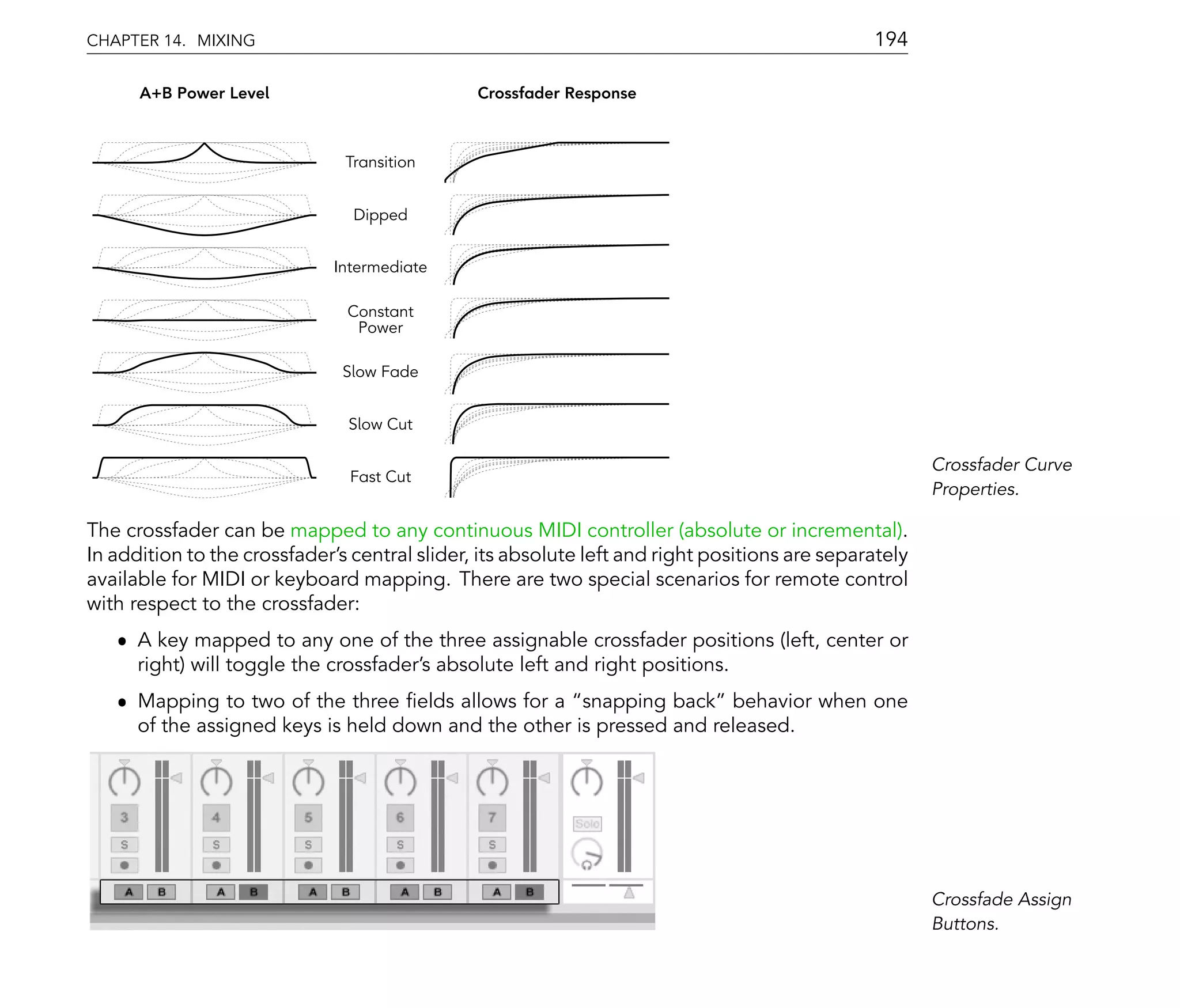 CHAPTER 14. MIXING

194

A+B Power Level

Crossfader Response

Transition

Dipped

Intermediate

Constant Power

Slow Fade

Slow Cut

Fast Cut

Crossfader Curve Properties.

The crossfader can be mapped to any continuous MIDI controller (absolute or incremental). In addition to the crossfader's central slider, its absolute left and right positions are separately available for MIDI or keyboard mapping. There are two special scenarios for remote control with respect to the crossfader:

• A key mapped to any one of the three assignable crossfader positions (left, center or right) will toggle the crossfader's absolute left and right positions.

• Mapping to two of the three fields allows for a "snapping back" behavior when one of the assigned keys is held down and the other is pressed and released.

3
S
A B
4
S
A B
5
S
A B
6
S
A B
7
S
A B
Solo

Crossfade Assign Buttons.