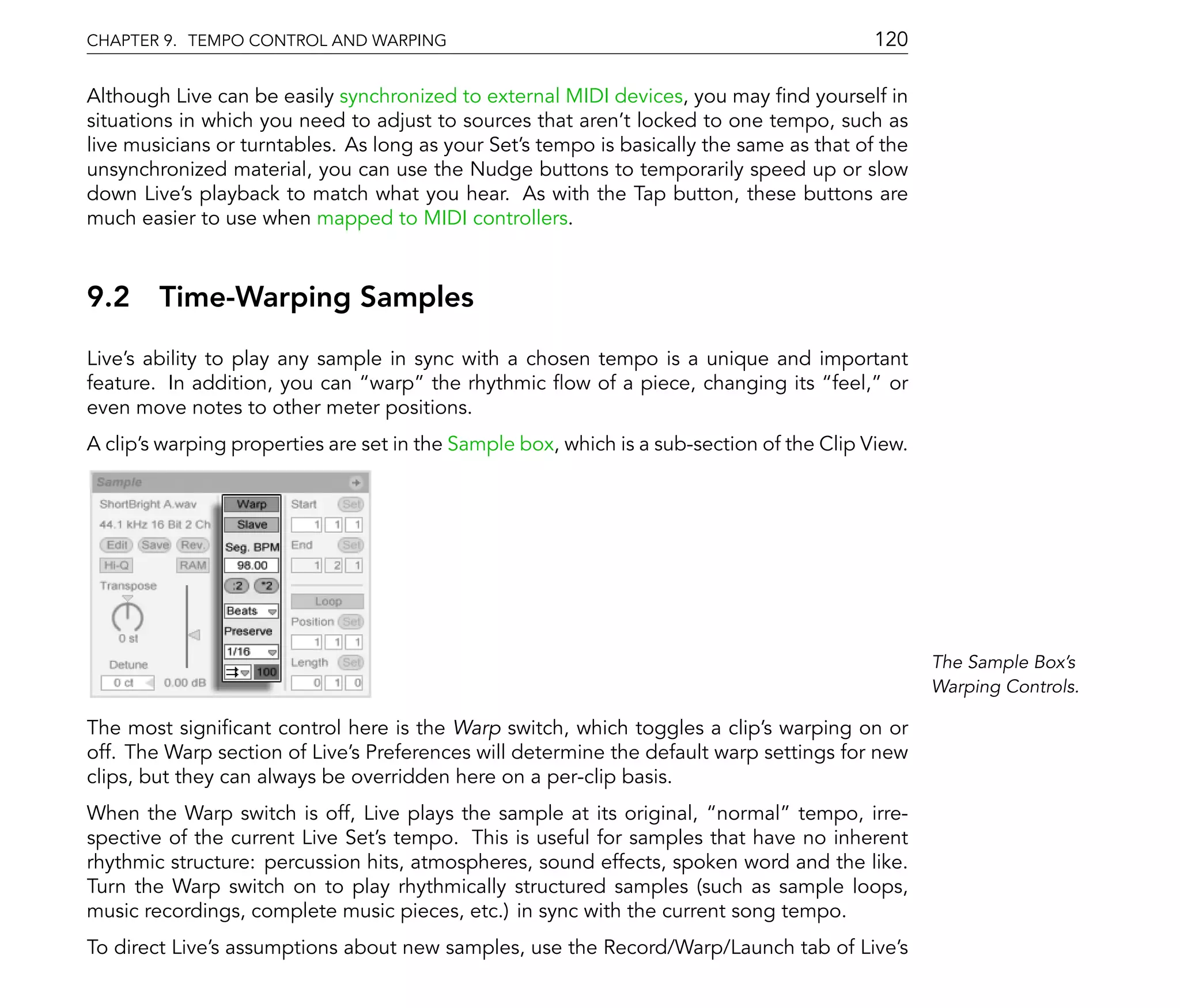 CHAPTER 9. TEMPO CONTROL AND WARPING 120

Although Live can be easily synchronized to external MIDI devices, you may find yourself in situations in which you need to adjust to sources that aren't locked to one tempo, such as live musicians or turntables. As long as your Set's tempo is basically the same as that of the unsynchronized material, you can use the Nudge buttons to temporarily speed up or slow down Live's playback to match what you hear. As with the Tap button, these buttons are much easier to use when mapped to MIDI controllers.

9.2 Time-Warping Samples

Live's ability to play any sample in sync with a chosen tempo is a unique and important feature. In addition, you can "warp" the rhythmic flow of a piece, changing its "feel," or even move notes to other meter positions.

A clip's warping properties are set in the Sample box, which is a sub-section of the Clip View.

Sample
ShortBright A.wav
44.1 kHz 16 Bit 2 Ch
Edit Save Rev.
Hi-Q RAM
Transpose
0 st
Detune
0 ct 0.00 dB
Warp
Slave
Seg. BPM
98.00
:2 *2
Beats
Preserve
1/16
100
Start Set
1 1 1
End Set
1 2 1
Loop
Position Set
1 1 1
Length Set
0 1 0

The Sample Box's Warping Controls.

The most significant control here is the Warp switch, which toggles a clip's warping on or off. The Warp section of Live's Preferences will determine the default warp settings for new clips, but they can always be overridden here on a per-clip basis.

When the Warp switch is off, Live plays the sample at its original, "normal" tempo, irrespective of the current Live Set's tempo. This is useful for samples that have no inherent rhythmic structure: percussion hits, atmospheres, sound effects, spoken word and the like. Turn the Warp switch on to play rhythmically structured samples (such as sample loops, music recordings, complete music pieces, etc.) in sync with the current song tempo.

To direct Live's assumptions about new samples, use the Record/Warp/Launch tab of Live's