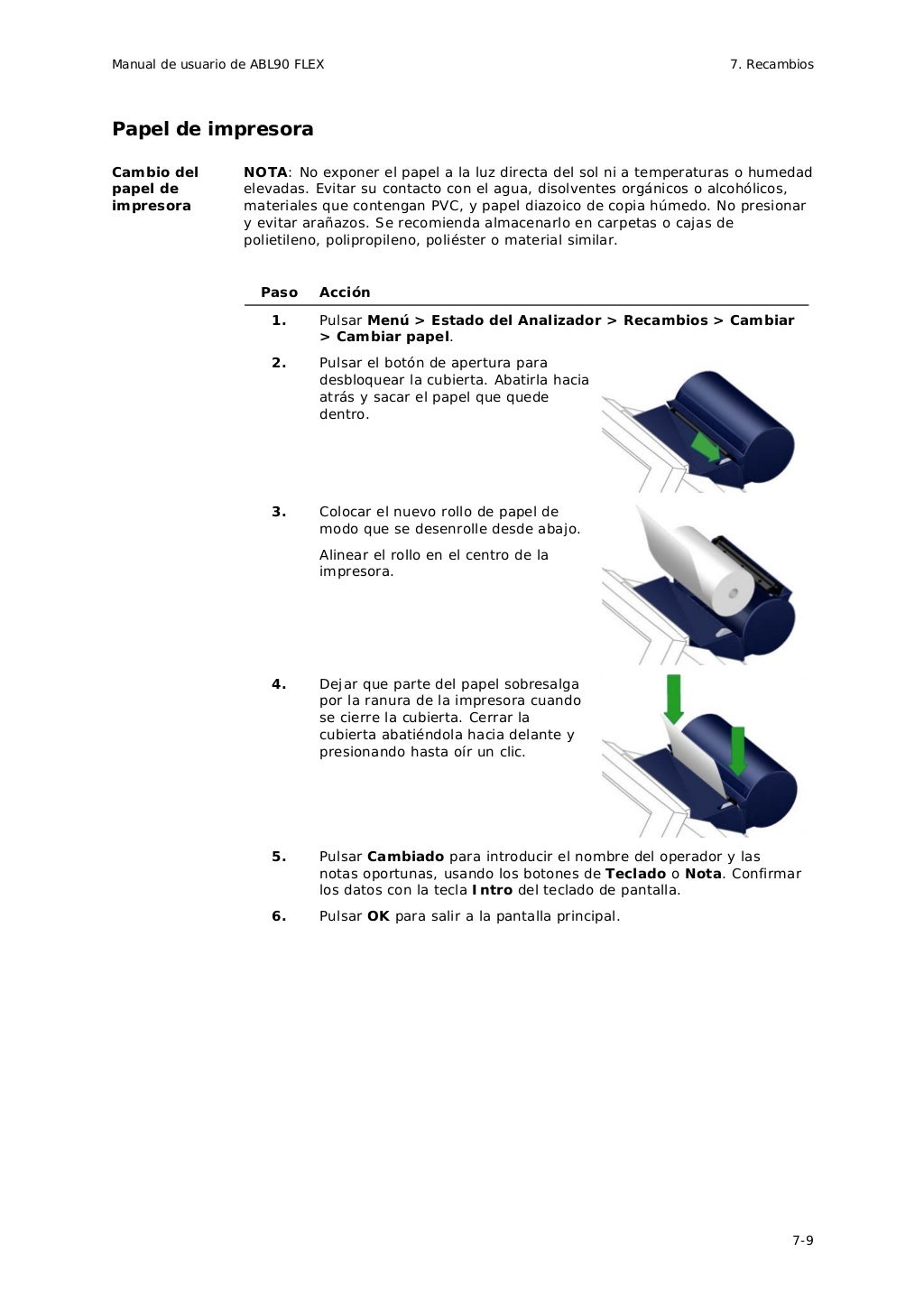 Manual de usuario de ABL90 FLEX

7. Recambios

Papel de impresora

Cambio del papel de impresora

NOTA: No exponer el papel a la luz directa del sol ni a temperaturas o humedad elevadas. Evitar su contacto con el agua, disolventes orgánicos o alcohólicos, materiales que contengan PVC, y papel diazoico de copia húmedo. No presionar y evitar arañazos. Se recomienda almacenarlo en carpetas o cajas de polietileno, polipropileno, poliéster o material similar.

| Paso | Acción |
|---|---|
| 1. | Pulsar Menú > Estado del Analizador > Recambios > Cambiar > Cambiar papel. |
| 2. | Pulsar el botón de apertura para desbloquear la cubierta. Abatirla hacia atrás y sacar el papel que quede dentro. |
| 3. | Colocar el nuevo rollo de papel de modo que se desenrolle desde abajo. Alinear el rollo en el centro de la impresora. |
| 4. | Dejar que parte del papel sobresalga por la ranura de la impresora cuando se cierre la cubierta. Cerrar la cubierta abatiéndola hacia delante y presionando hasta oír un clic. |
| 5. | Pulsar Cambiado para introducir el nombre del operador y las notas oportunas, usando los botones de Teclado o Nota. Confirmar los datos con la tecla Intro del teclado de pantalla. |
| 6. | Pulsar OK para salir a la pantalla principal. |

7-9