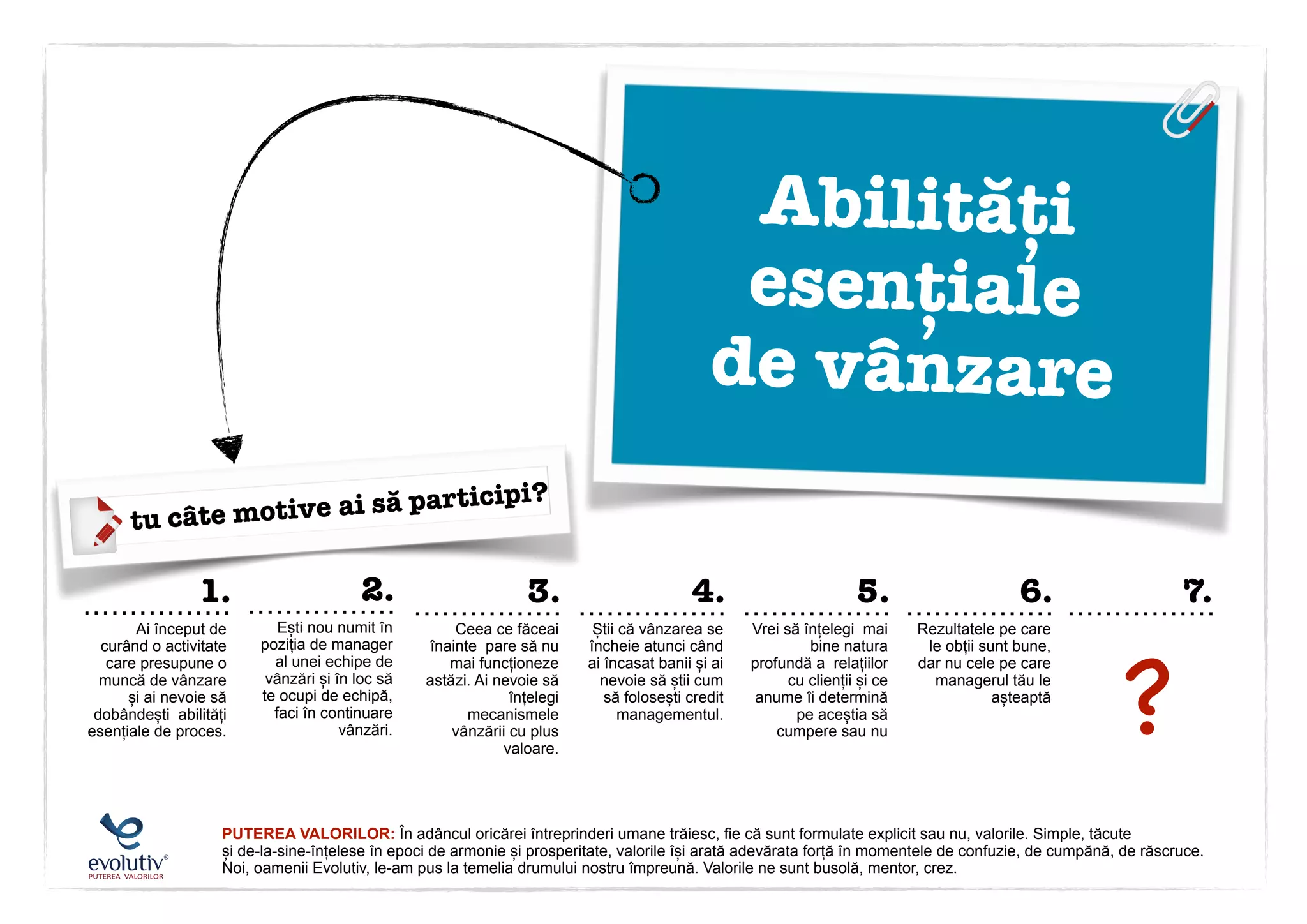 Abilități esențiale de vânzare

tu câte motive ai să participi?

1.

Ai început de curând o activitate care presupune o muncă de vânzare și ai nevoie să dobândești abilități esențiale de proces.

2.

Ești nou numit în poziția de manager al unei echipe de vânzări și în loc să te ocupi de echipă, faci în continuare vânzări.

3.

Ceea ce făceai înainte pare să nu mai funcționeze astăzi. Ai nevoie să înțelegi mecanismele vânzării cu plus valoare.

4.

Știi că vânzarea se încheie atunci când ai încasat banii și ai nevoie să știi cum să folosești credit managementul.

5.

Vrei să înțelegi mai bine natura profundă a relațiilor cu clienții și ce anume îi determină pe aceștia să cumpere sau nu

6.

Rezultatele pe care le obții sunt bune, dar nu cele pe care managerul tău le așteaptă

7.

?

evolutiv®
PUTEREA VALORILOR

PUTEREA VALORILOR: În adâncul oricărei întreprinderi umane trăiesc, fie că sunt formulate explicit sau nu, valorile. Simple, tăcute și de-la-sine-înțelese în epoci de armonie și prosperitate, valorile își arată adevărata forță în momentele de confuzie, de cumpănă, de răscruce. Noi, oamenii Evolutiv, le-am pus la temelia drumului nostru împreună. Valorile ne sunt busolă, mentor, crez.