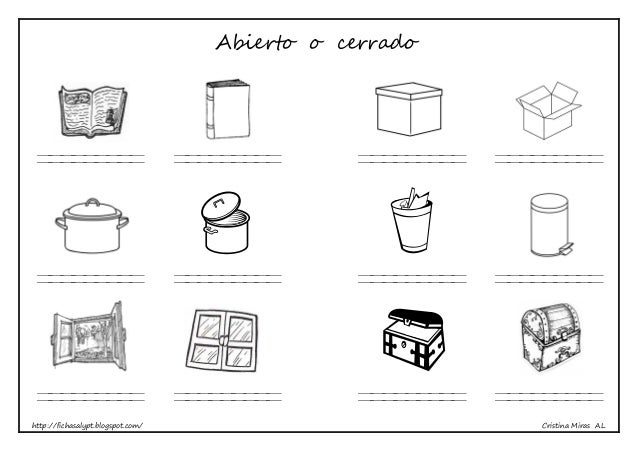 Abierto o cerrado

http://fichasalypt.blogspot.com/

Cristina Miras A.L