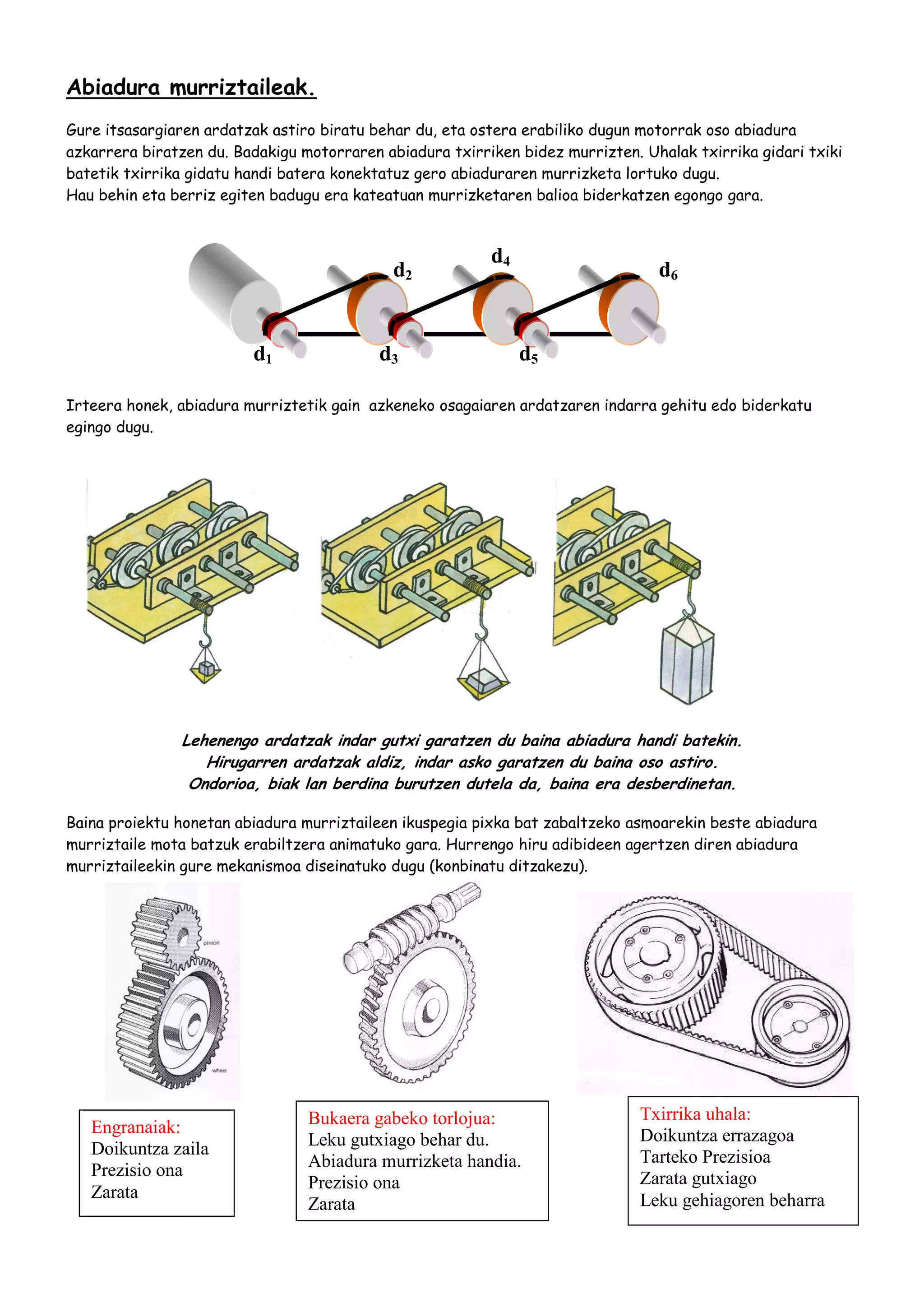 Abiadura murriztaileak.

Gure itsasargiaren ardatzak astiro biratu behar du, eta ostera erabiliko dugun motorrak oso abiadura azkarrera biratzen du. Badakigu motorraren abiadura txirriken bidez murrizten. Uhalak txirrika gidari txiki batetik txirrika gidatu handi batera konektatuz gero abiaduraren murrizketa lortuko dugu.
Hau behin eta berriz egiten badugu era kateatuan murrizketaren balioa biderkatzen egongo gara.

$d_2$ $d_4$ $d_6$
$d_1$ $d_3$ $d_5$

Irteera honek, abiadura murriztetik gain azkeneko osagaiaren ardatzaren indarra gehitu edo biderkatu egingo dugu.

Lehenengo ardatzak indar gutxi garatzen du baina abiadura handi batekin.
Hirugarren ardatzak aldiz, indar asko garatzen du baina oso astiro.
Ondorioa, biak lan berdina burutzen dutela da, baina era desberdinetan.

Baina proiektu honetan abiadura murriztaileen ikuspegia pixka bat zabaltzeko asmoarekin beste abiadura murriztaile mota batzuk erabiltzera animatuko gara. Hurrengo hiru adibideen agertzen diren abiadura murriztaileekin gure mekanismoa diseinatuko dugu (konbinatu ditzakezu).

pinion
wheel

Engranaiak:
Doikuntza zaila
Prezisio ona
Zarata

Bukaera gabeko torlojua:
Leku gutxiago behar du.
Abiadura murrizketa handia.
Prezisio ona
Zarata

Txirrika uhala:
Doikuntza errazagoa
Tarteko Prezisioa
Zarata gutxiago
Leku gehiagoren beharra