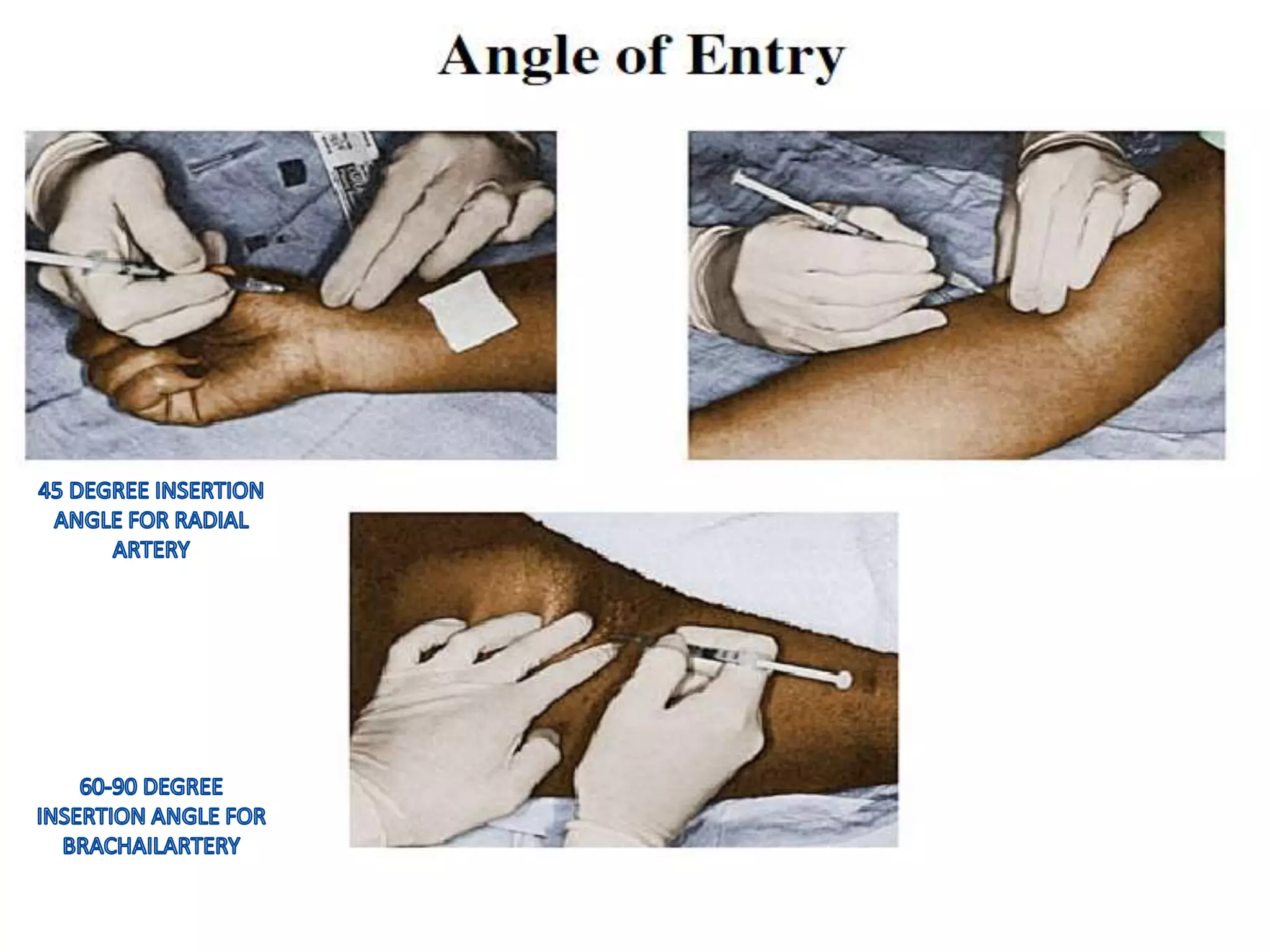 Angle of Entry

45 DEGREE INSERTION ANGLE FOR RADIAL ARTERY

60-90 DEGREE INSERTION ANGLE FOR BRACHAILARTERY