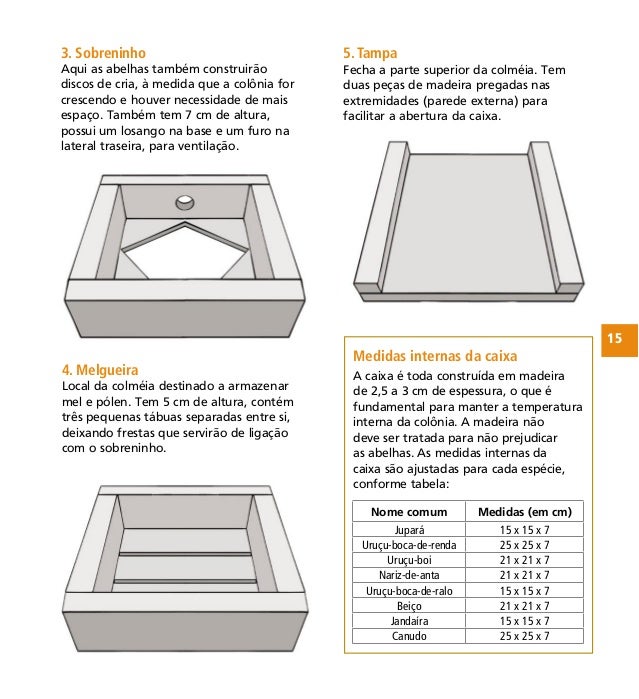 3. Sobreninho
Aqui as abelhas também construirão discos de cria, à medida que a colônia for crescendo e houver necessidade de mais espaço. Também tem 7 cm de altura, possui um losango na base e um furo na lateral traseira, para ventilação.

4. Melgueira
Local da colméia destinado a armazenar mel e pólen. Tem 5 cm de altura, contém três pequenas tábuas separadas entre si, deixando frestas que servirão de ligação com o sobreninho.

5. Tampa
Fecha a parte superior da colméia. Tem duas peças de madeira pregadas nas extremidades (parede externa) para facilitar a abertura da caixa.

15

Medidas internas da caixa
A caixa é toda construída em madeira de 2,5 a 3 cm de espessura, o que é fundamental para manter a temperatura interna da colônia. A madeira não deve ser tratada para não prejudicar as abelhas. As medidas internas da caixa são ajustadas para cada espécie, conforme tabela:

| Nome comum | Medidas (em cm) |
|---|---|
| Jupará | 15 x 15 x 7 |
| Uruçu-boca-de-renda | 25 x 25 x 7 |
| Uruçu-boi | 21 x 21 x 7 |
| Nariz-de-anta | 21 x 21 x 7 |
| Uruçu-boca-de-ralo | 15 x 15 x 7 |
| Beiço | 21 x 21 x 7 |
| Jandaíra | 15 x 15 x 7 |
| Canudo | 25 x 25 x 7 |