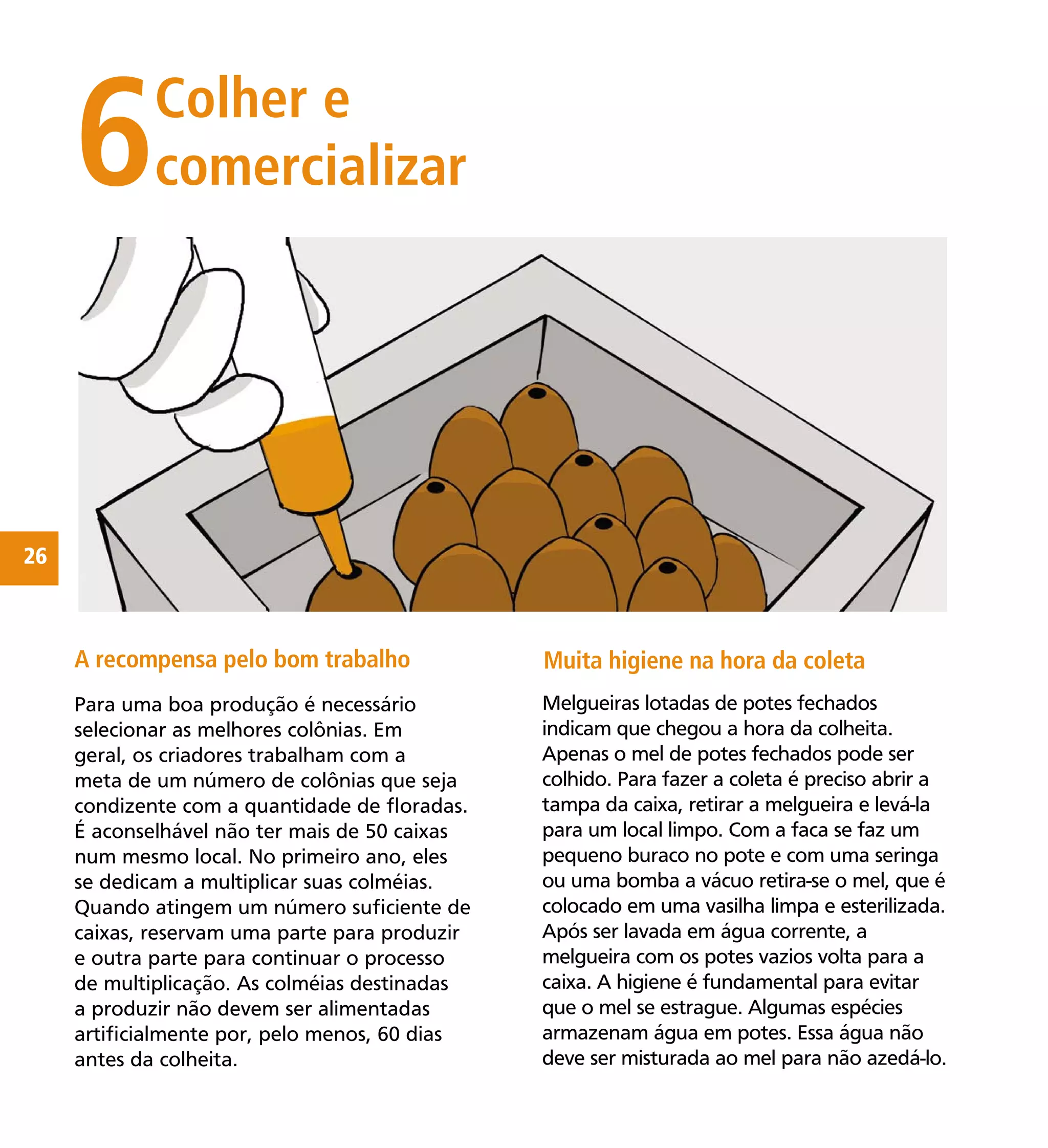 6 Colher e comercializar

26

A recompensa pelo bom trabalho

Para uma boa produção é necessário selecionar as melhores colônias. Em geral, os criadores trabalham com a meta de um número de colônias que seja condizente com a quantidade de floradas. É aconselhável não ter mais de 50 caixas num mesmo local. No primeiro ano, eles se dedicam a multiplicar suas colméias. Quando atingem um número suficiente de caixas, reservam uma parte para produzir e outra parte para continuar o processo de multiplicação. As colméias destinadas a produzir não devem ser alimentadas artificialmente por, pelo menos, 60 dias antes da colheita.

Muita higiene na hora da coleta

Melgueiras lotadas de potes fechados indicam que chegou a hora da colheita. Apenas o mel de potes fechados pode ser colhido. Para fazer a coleta é preciso abrir a tampa da caixa, retirar a melgueira e levá-la para um local limpo. Com a faca se faz um pequeno buraco no pote e com uma seringa ou uma bomba a vácuo retira-se o mel, que é colocado em uma vasilha limpa e esterilizada. Após ser lavada em água corrente, a melgueira com os potes vazios volta para a caixa. A higiene é fundamental para evitar que o mel se estrague. Algumas espécies armazenam água em potes. Essa água não deve ser misturada ao mel para não azedá-lo.