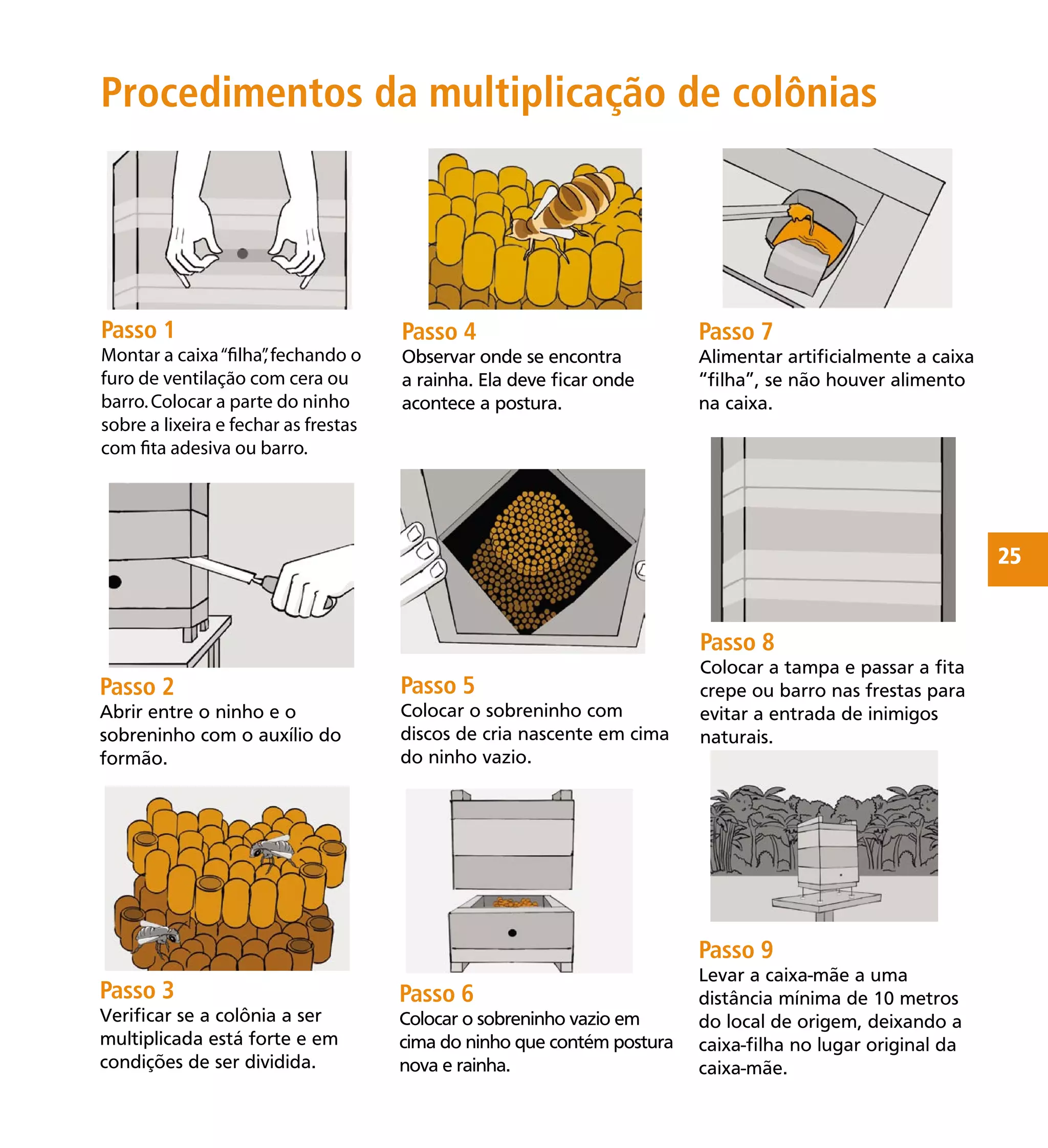 Procedimentos da multiplicação de colônias

Passo 1
Montar a caixa "filha", fechando o furo de ventilação com cera ou barro. Colocar a parte do ninho sobre a lixeira e fechar as frestas com fita adesiva ou barro.

Passo 2
Abrir entre o ninho e o sobreninho com o auxílio do formão.

Passo 3
Verificar se a colônia a ser multiplicada está forte e em condições de ser dividida.

Passo 4
Observar onde se encontra a rainha. Ela deve ficar onde acontece a postura.

Passo 5
Colocar o sobreninho com discos de cria nascente em cima do ninho vazio.

Passo 6
Colocar o sobreninho vazio em cima do ninho que contém postura nova e rainha.

Passo 7
Alimentar artificialmente a caixa "filha", se não houver alimento na caixa.

Passo 8
Colocar a tampa e passar a fita crepe ou barro nas frestas para evitar a entrada de inimigos naturais.

Passo 9
Levar a caixa-mãe a uma distância mínima de 10 metros do local de origem, deixando a caixa-filha no lugar original da caixa-mãe.

25