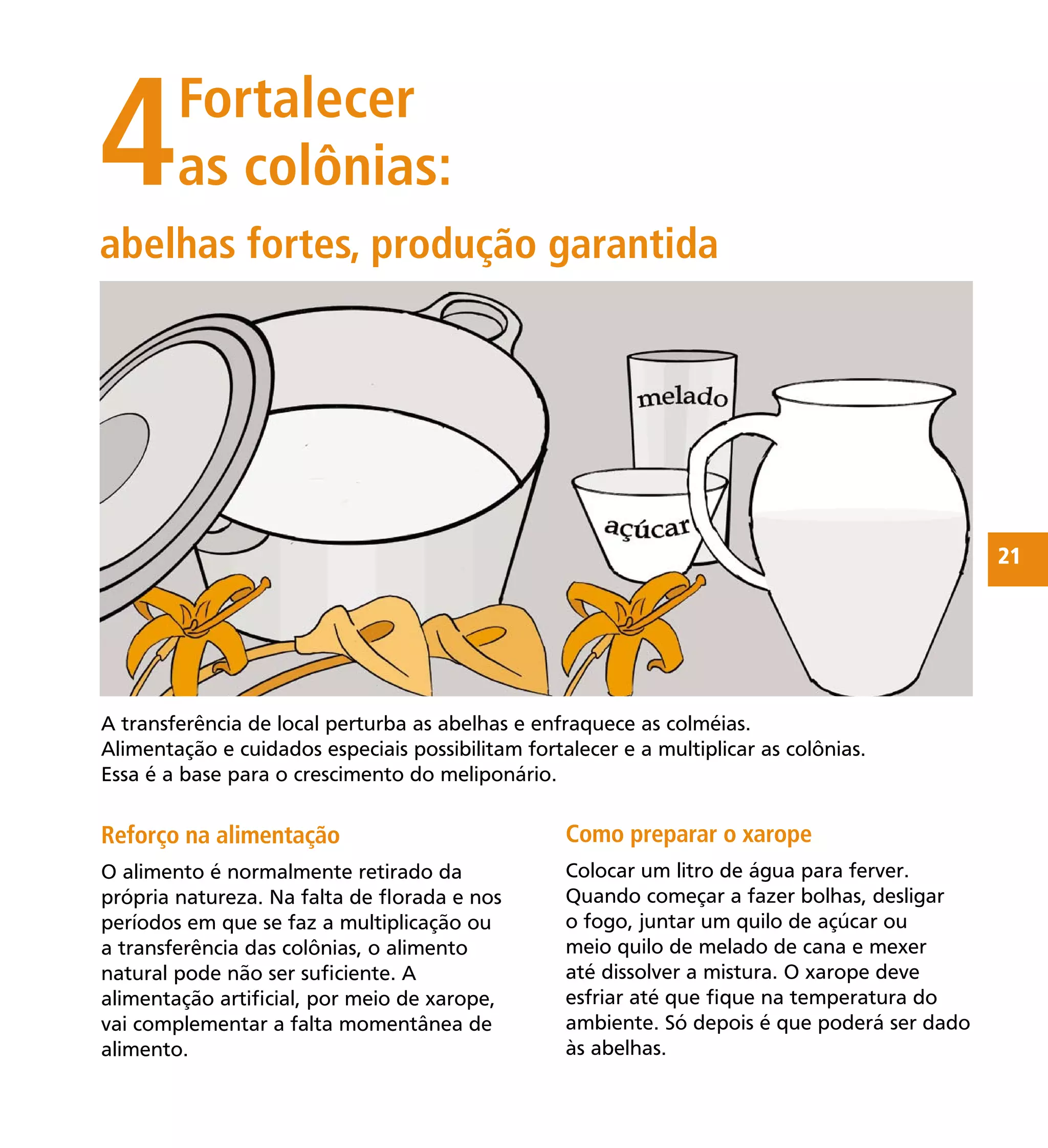 4 Fortalecer as colônias:

abelhas fortes, produção garantida

melado

açúcar

21

A transferência de local perturba as abelhas e enfraquece as colméias. Alimentação e cuidados especiais possibilitam fortalecer e a multiplicar as colônias. Essa é a base para o crescimento do meliponário.

Reforço na alimentação

O alimento é normalmente retirado da própria natureza. Na falta de florada e nos períodos em que se faz a multiplicação ou a transferência das colônias, o alimento natural pode não ser suficiente. A alimentação artificial, por meio de xarope, vai complementar a falta momentânea de alimento.

Como preparar o xarope

Colocar um litro de água para ferver. Quando começar a fazer bolhas, desligar o fogo, juntar um quilo de açúcar ou meio quilo de melado de cana e mexer até dissolver a mistura. O xarope deve esfriar até que fique na temperatura do ambiente. Só depois é que poderá ser dado às abelhas.