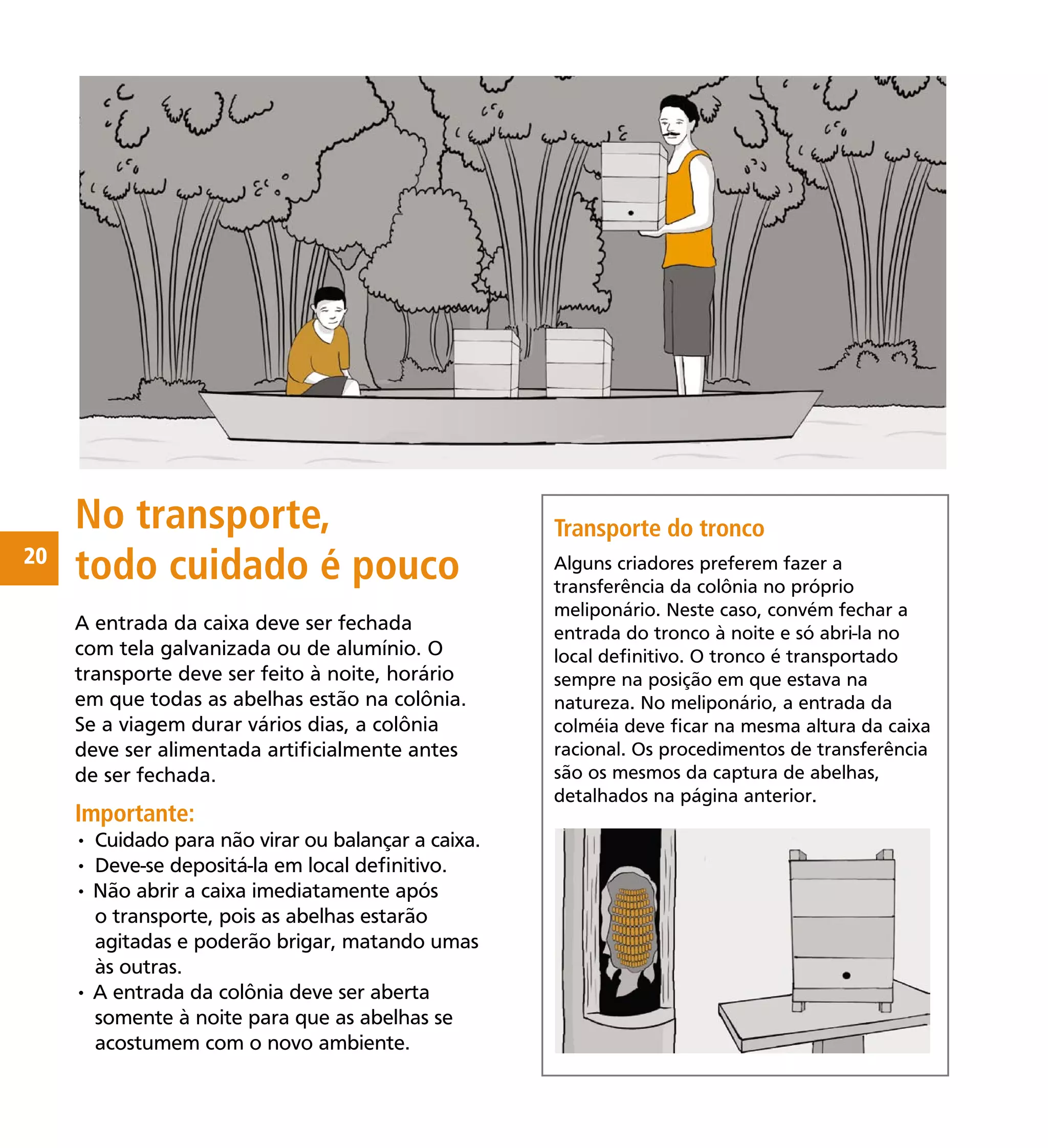 20

No transporte, todo cuidado é pouco

A entrada da caixa deve ser fechada com tela galvanizada ou de alumínio. O transporte deve ser feito à noite, horário em que todas as abelhas estão na colônia. Se a viagem durar vários dias, a colônia deve ser alimentada artificialmente antes de ser fechada.

Importante:
• Cuidado para não virar ou balançar a caixa.
• Deve-se depositá-la em local definitivo.
• Não abrir a caixa imediatamente após o transporte, pois as abelhas estarão agitadas e poderão brigar, matando umas às outras.
• A entrada da colônia deve ser aberta somente à noite para que as abelhas se acostumem com o novo ambiente.

Transporte do tronco

Alguns criadores preferem fazer a transferência da colônia no próprio meliponário. Neste caso, convém fechar a entrada do tronco à noite e só abri-la no local definitivo. O tronco é transportado sempre na posição em que estava na natureza. No meliponário, a entrada da colméia deve ficar na mesma altura da caixa racional. Os procedimentos de transferência são os mesmos da captura de abelhas, detalhados na página anterior.