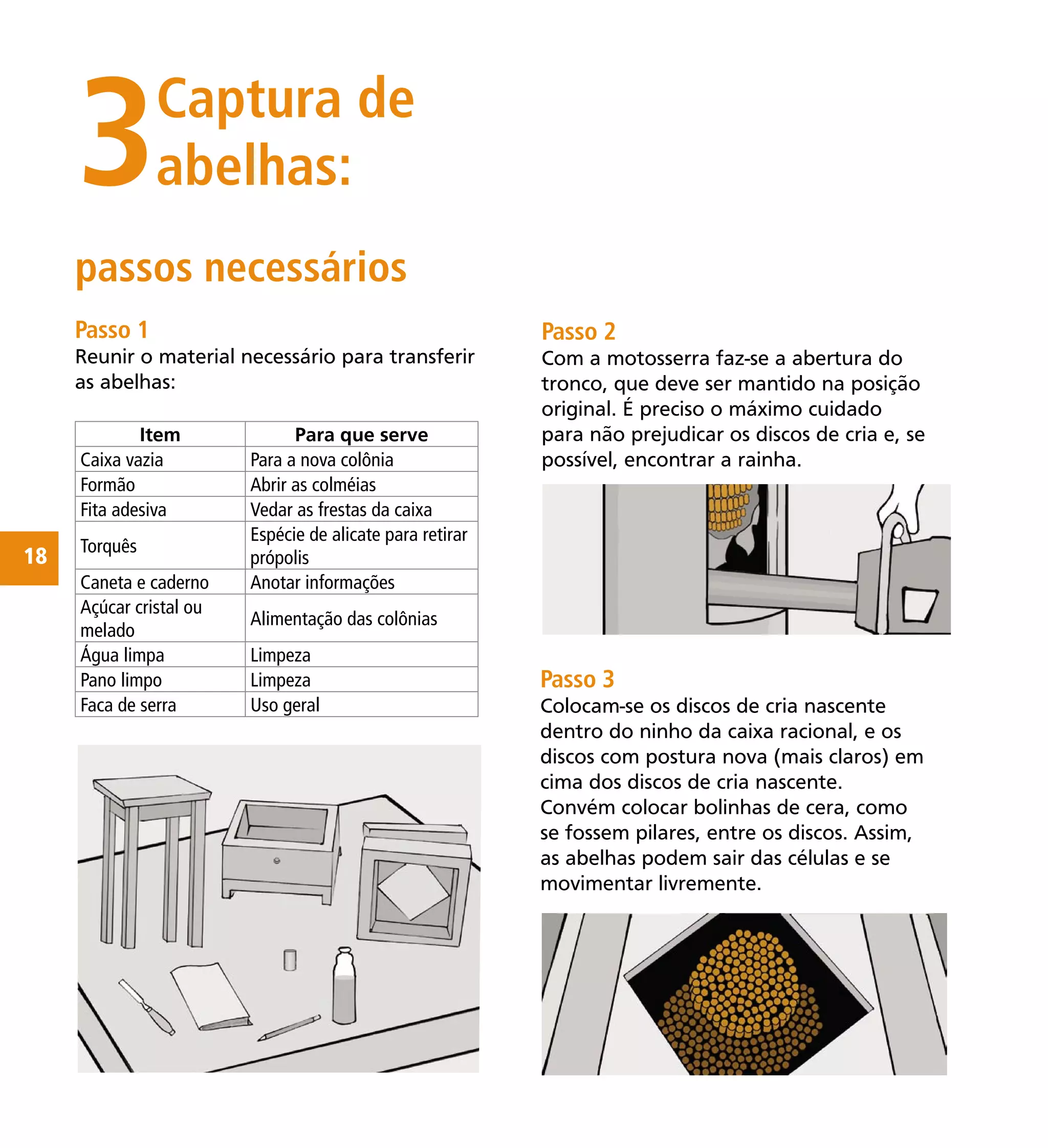 3 Captura de abelhas:

passos necessários

Passo 1
Reunir o material necessário para transferir as abelhas:

| Item | Para que serve |
|---|---|
| Caixa vazia | Para a nova colônia |
| Formão | Abrir as colméias |
| Fita adesiva | Vedar as frestas da caixa |
| Torquês | Espécie de alicate para retirar própolis |
| Caneta e caderno | Anotar informações |
| Açúcar cristal ou melado | Alimentação das colônias |
| Água limpa | Limpeza |
| Pano limpo | Limpeza |
| Faca de serra | Uso geral |

18

Passo 2
Com a motosserra faz-se a abertura do tronco, que deve ser mantido na posição original. É preciso o máximo cuidado para não prejudicar os discos de cria e, se possível, encontrar a rainha.

Passo 3
Colocam-se os discos de cria nascente dentro do ninho da caixa racional, e os discos com postura nova (mais claros) em cima dos discos de cria nascente. Convém colocar bolinhas de cera, como se fossem pilares, entre os discos. Assim, as abelhas podem sair das células e se movimentar livremente.