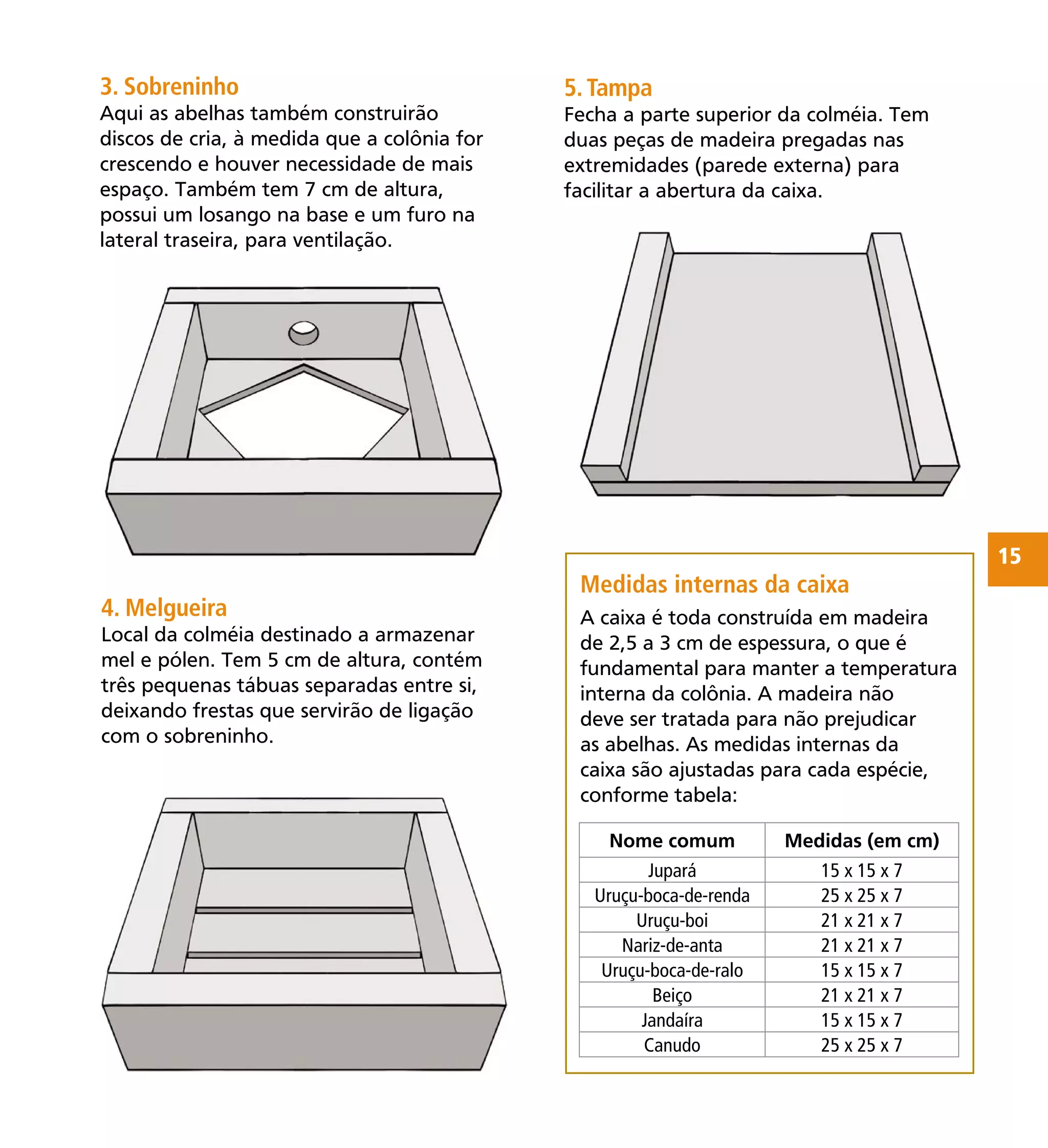 3. Sobreninho
Aqui as abelhas também construirão discos de cria, à medida que a colônia for crescendo e houver necessidade de mais espaço. Também tem 7 cm de altura, possui um losango na base e um furo na lateral traseira, para ventilação.

4. Melgueira
Local da colméia destinado a armazenar mel e pólen. Tem 5 cm de altura, contém três pequenas tábuas separadas entre si, deixando frestas que servirão de ligação com o sobreninho.

5. Tampa
Fecha a parte superior da colméia. Tem duas peças de madeira pregadas nas extremidades (parede externa) para facilitar a abertura da caixa.

15

Medidas internas da caixa
A caixa é toda construída em madeira de 2,5 a 3 cm de espessura, o que é fundamental para manter a temperatura interna da colônia. A madeira não deve ser tratada para não prejudicar as abelhas. As medidas internas da caixa são ajustadas para cada espécie, conforme tabela:

| Nome comum | Medidas (em cm) |
|---|---|
| Jupará | 15 x 15 x 7 |
| Uruçu-boca-de-renda | 25 x 25 x 7 |
| Uruçu-boi | 21 x 21 x 7 |
| Nariz-de-anta | 21 x 21 x 7 |
| Uruçu-boca-de-ralo | 15 x 15 x 7 |
| Beiço | 21 x 21 x 7 |
| Jandaíra | 15 x 15 x 7 |
| Canudo | 25 x 25 x 7 |