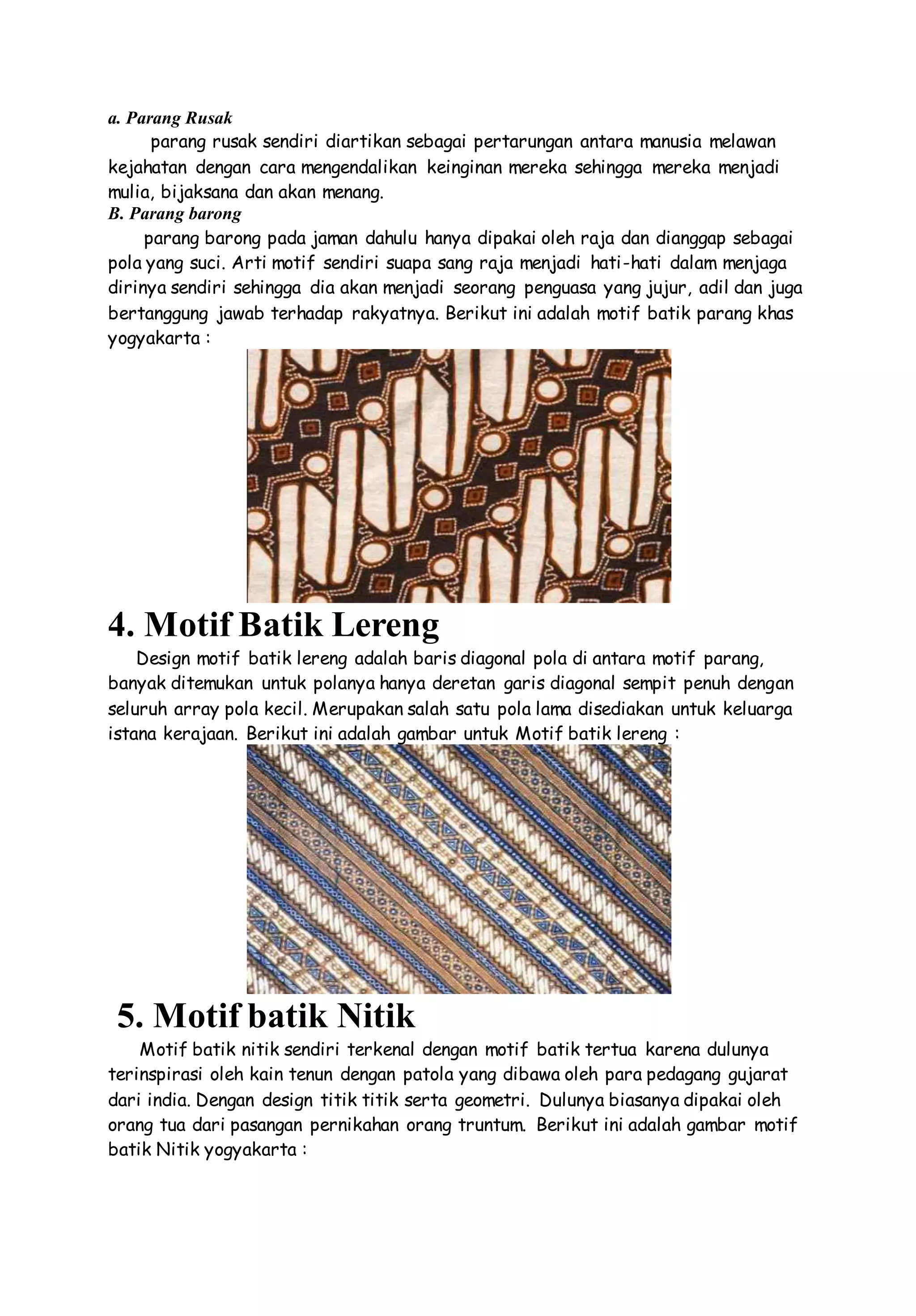 a. Parang Rusak

parang rusak sendiri diartikan sebagai pertarungan antara manusia melawan kejahatan dengan cara mengendalikan keinginan mereka sehingga mereka menjadi mulia, bijaksana dan akan menang.

B. Parang barong

parang barong pada jaman dahulu hanya dipakai oleh raja dan dianggap sebagai pola yang suci. Arti motif sendiri suapa sang raja menjadi hati-hati dalam menjaga dirinya sendiri sehingga dia akan menjadi seorang penguasa yang jujur, adil dan juga bertanggung jawab terhadap rakyatnya. Berikut ini adalah motif batik parang khas yogyakarta :

4. Motif Batik Lereng

Design motif batik lereng adalah baris diagonal pola di antara motif parang, banyak ditemukan untuk polanya hanya deretan garis diagonal sempit penuh dengan seluruh array pola kecil. Merupakan salah satu pola lama disediakan untuk keluarga istana kerajaan. Berikut ini adalah gambar untuk Motif batik lereng :

5. Motif batik Nitik

Motif batik nitik sendiri terkenal dengan motif batik tertua karena dulunya terinspirasi oleh kain tenun dengan patola yang dibawa oleh para pedagang gujarat dari india. Dengan design titik titik serta geometri. Dulunya biasanya dipakai oleh orang tua dari pasangan pernikahan orang truntum. Berikut ini adalah gambar motif batik Nitik yogyakarta :