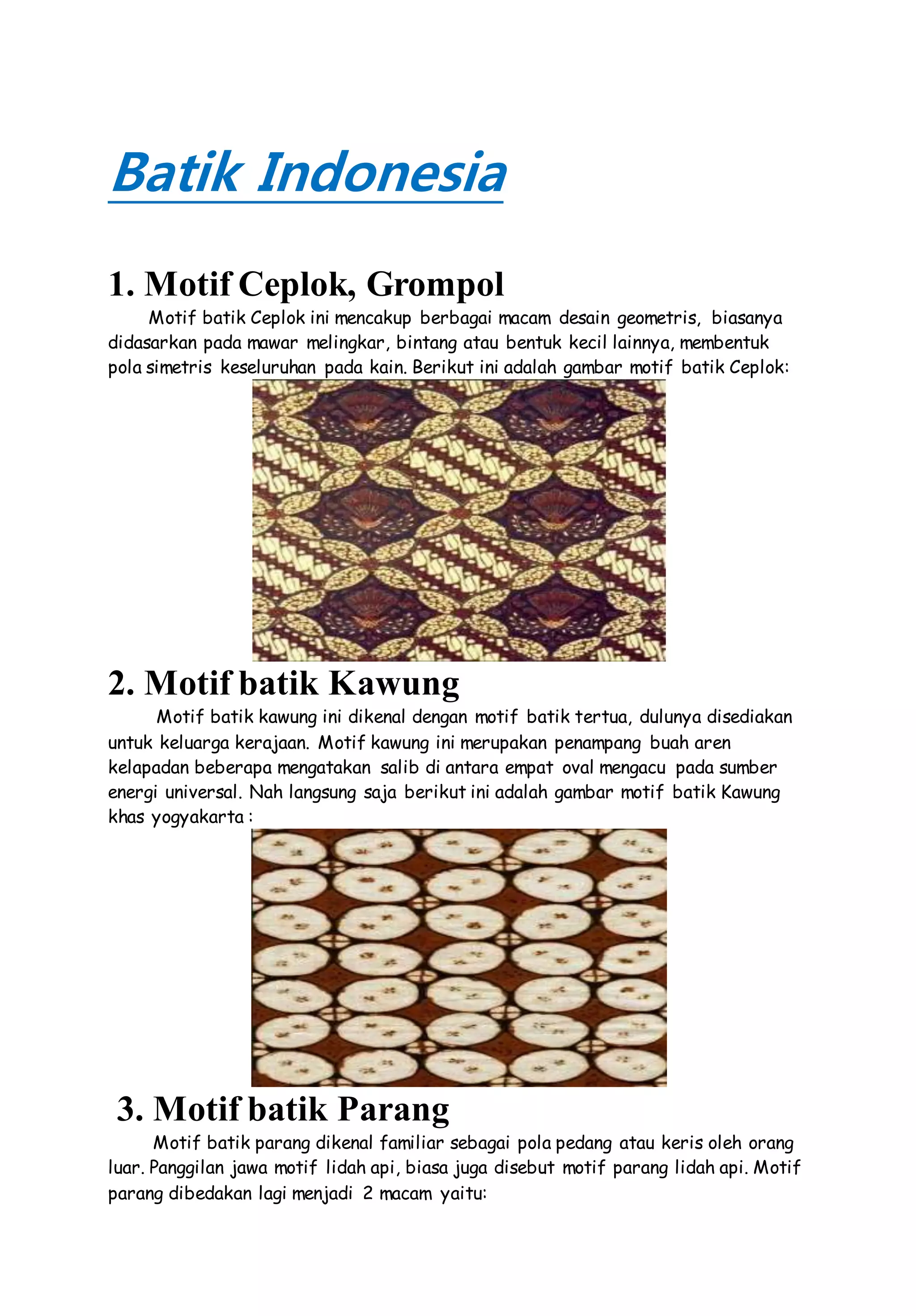 Batik Indonesia

1. Motif Ceplok, Grompol

Motif batik Ceplok ini mencakup berbagai macam desain geometris, biasanya didasarkan pada mawar melingkar, bintang atau bentuk kecil lainnya, membentuk pola simetris keseluruhan pada kain. Berikut ini adalah gambar motif batik Ceplok:

2. Motif batik Kawung

Motif batik kawung ini dikenal dengan motif batik tertua, dulunya disediakan untuk keluarga kerajaan. Motif kawung ini merupakan penampang buah aren kelapadan beberapa mengatakan salib di antara empat oval mengacu pada sumber energi universal. Nah langsung saja berikut ini adalah gambar motif batik Kawung khas yogyakarta :

3. Motif batik Parang

Motif batik parang dikenal familiar sebagai pola pedang atau keris oleh orang luar. Panggilan jawa motif lidah api, biasa juga disebut motif parang lidah api. Motif parang dibedakan lagi menjadi 2 macam yaitu: