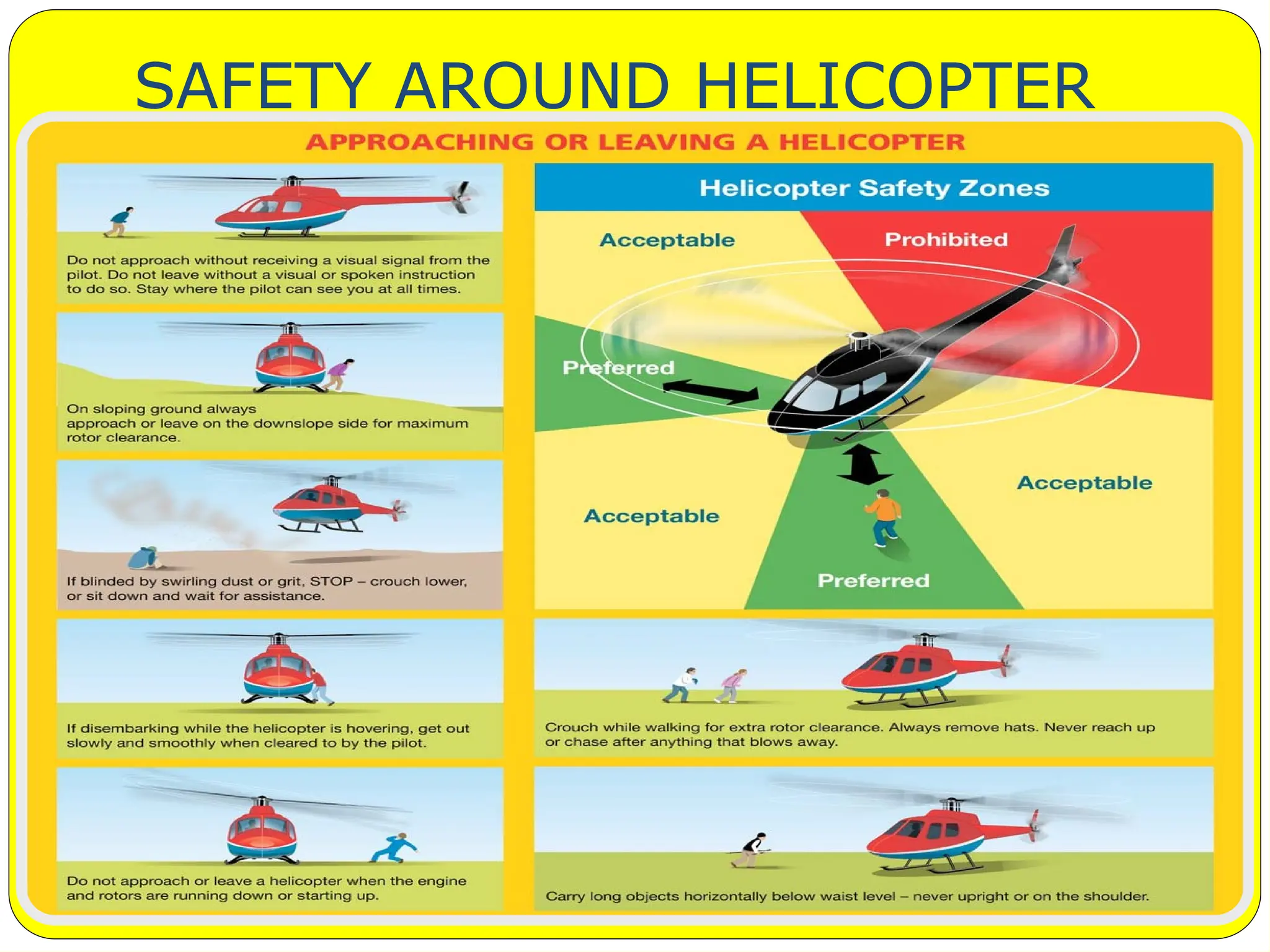 SAFETY AROUND HELICOPTER

APPROACHING OR LEAVING A HELICOPTER

Do not approach without receiving a visual signal from the pilot. Do not leave without a visual or spoken instruction to do so. Stay where the pilot can see you at all times.

On sloping ground always approach or leave on the downslope side for maximum rotor clearance.

If blinded by swirling dust or grit, STOP – crouch lower, or sit down and wait for assistance.

If disembarking while the helicopter is hovering, get out slowly and smoothly when cleared to by the pilot.

Do not approach or leave a helicopter when the engine and rotors are running down or starting up.

Helicopter Safety Zones

Acceptable

Prohibited

Preferred

Acceptable

Acceptable

Preferred

Crouch while walking for extra rotor clearance. Always remove hats. Never reach up or chase after anything that blows away.

Carry long objects horizontally below waist level – never upright or on the shoulder.