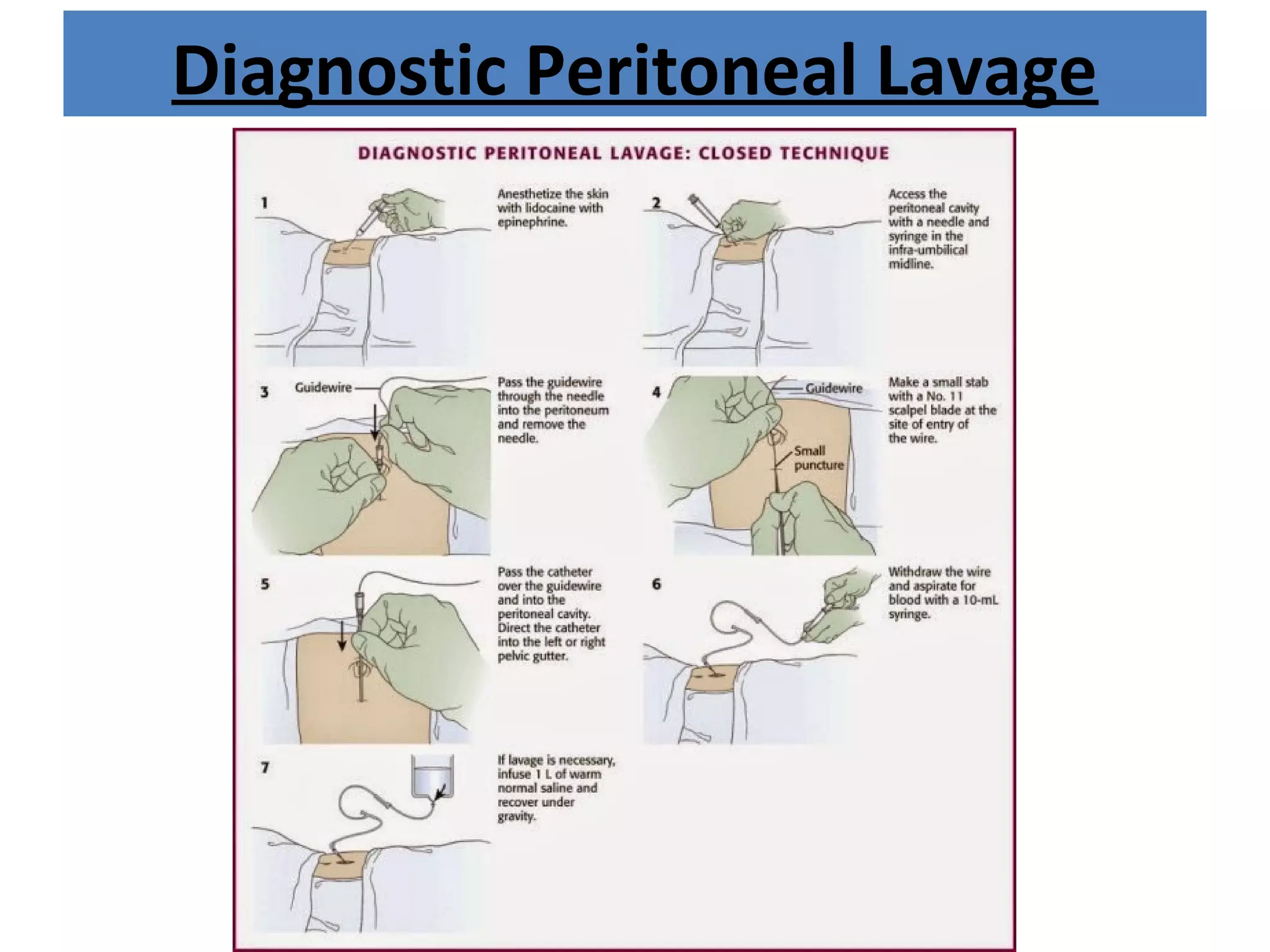 Diagnostic Peritoneal Lavage

DIAGNOSTIC PERITONEAL LAVAGE: CLOSED TECHNIQUE

1

Anesthetize the skin with lidocaine with epinephrine.

2

Access the peritoneal cavity with a needle and syringe in the infra-umbilical midline.

3

Guidewire

Pass the guidewire through the needle into the peritoneum and remove the needle.

4

Guidewire

Small puncture

Make a small stab with a No. 11 scalpel blade at the site of entry of the wire.

5

Pass the catheter over the guidewire and into the peritoneal cavity. Direct the catheter into the left or right pelvic gutter.

6

Withdraw the wire and aspirate for blood with a 10-mL syringe.

7

If lavage is necessary, infuse 1 L of warm normal saline and recover under gravity.