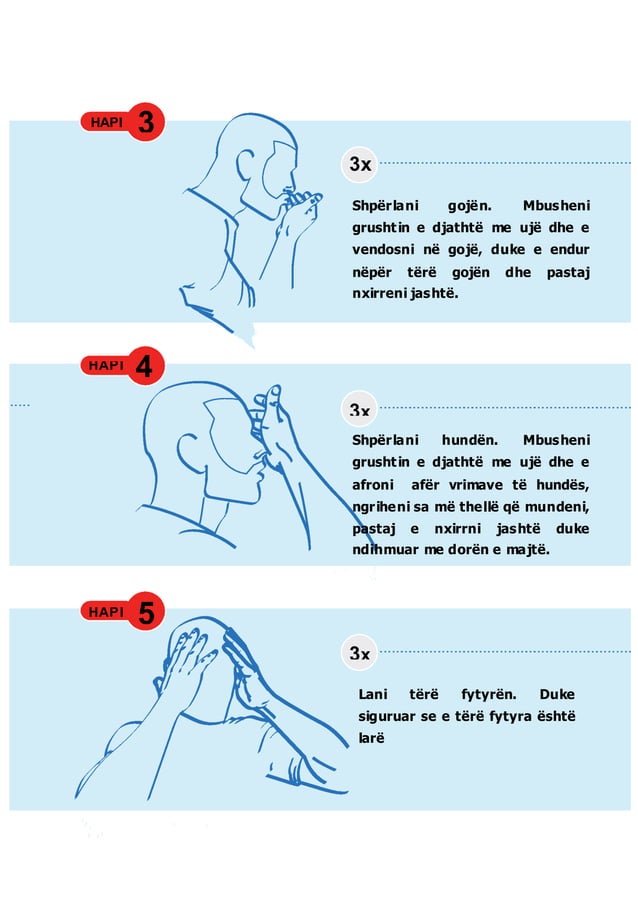 HAPI 3

3x

Shpërlani gojën. Mbusheni grushtin e djathtë me ujë dhe e vendosni në gojë, duke e endur nëpër tërë gojën dhe pastaj nxirreni jashtë.

HAPI 4

3x

Shpërlani hundën. Mbusheni grushtin e djathtë me ujë dhe e afroni afër vrimave të hundës, ngriheni sa më thellë që mundeni, pastaj e nxirrni jashtë duke ndihmuar me dorën e majtë.

HAPI 5

3x

Lani tërë fytyrën. Duke siguruar se e tërë fytyra është larë