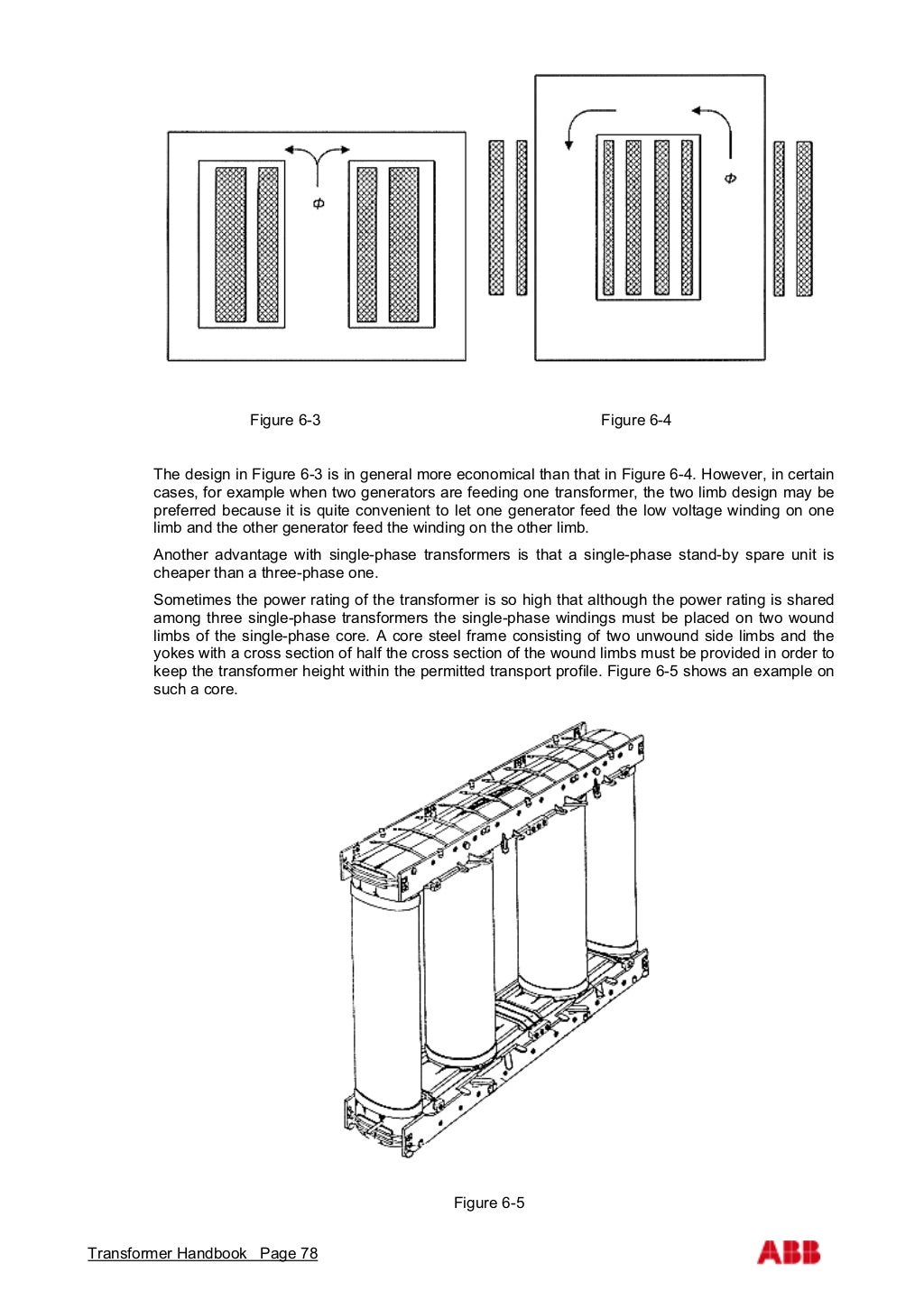 $\Phi$

$\Phi$

Figure 6-3

Figure 6-4

The design in Figure 6-3 is in general more economical than that in Figure 6-4. However, in certain cases, for example when two generators are feeding one transformer, the two limb design may be preferred because it is quite convenient to let one generator feed the low voltage winding on one limb and the other generator feed the winding on the other limb.

Another advantage with single-phase transformers is that a single-phase stand-by spare unit is cheaper than a three-phase one.

Sometimes the power rating of the transformer is so high that although the power rating is shared among three single-phase transformers the single-phase windings must be placed on two wound limbs of the single-phase core. A core steel frame consisting of two unwound side limbs and the yokes with a cross section of half the cross section of the wound limbs must be provided in order to keep the transformer height within the permitted transport profile. Figure 6-5 shows an example on such a core.

Figure 6-5

Transformer Handbook Page 78

ABB