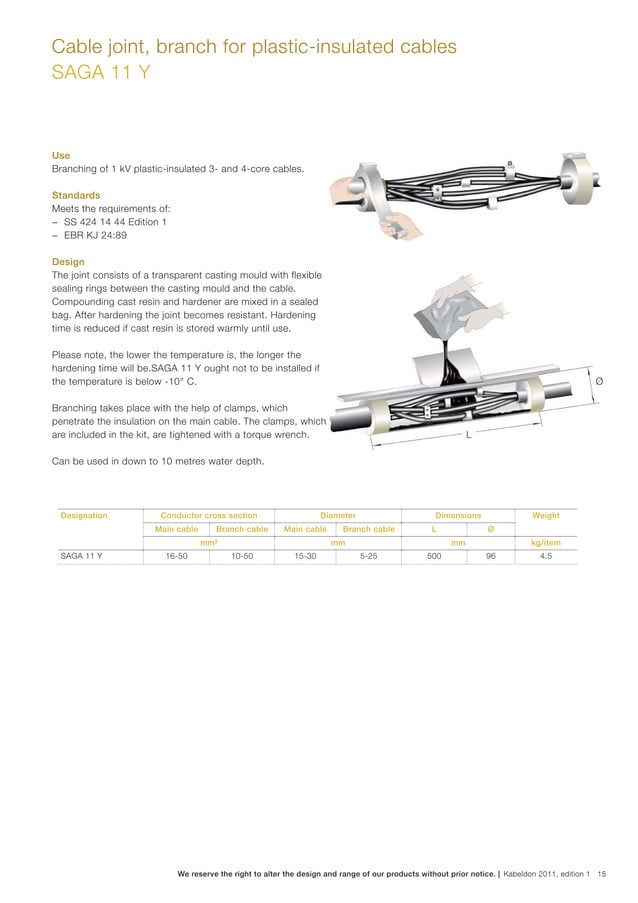 Cable joint, branch for plastic-insulated cables
SAGA 11 Y

Use
Branching of 1 kV plastic-insulated 3- and 4-core cables.

Standards
Meets the requirements of:
– SS 424 14 44 Edition 1
– EBR KJ 24:89

Design
The joint consists of a transparent casting mould with flexible sealing rings between the casting mould and the cable. Compounding cast resin and hardener are mixed in a sealed bag. After hardening the joint becomes resistant. Hardening time is reduced if cast resin is stored warmly until use.

Please note, the lower the temperature is, the longer the hardening time will be.SAGA 11 Y ought not to be installed if the temperature is below -10° C.

Branching takes place with the help of clamps, which penetrate the insulation on the main cable. The clamps, which are included in the kit, are tightened with a torque wrench.

Can be used in down to 10 metres water depth.

Ø

L

| Designation | Conductor cross section | | Diameter | | Dimensions | | Weight |
|---|---|---|---|---|---|---|---|
| | Main cable | Branch cable | Main cable | Branch cable | L | Ø | |
| | mm² | | mm | | mm | | kg/item |
| SAGA 11 Y | 16-50 | 10-50 | 15-30 | 5-25 | 500 | 96 | 4.5 |

We reserve the right to alter the design and range of our products without prior notice. | Kabeldon 2011, edition 1 15