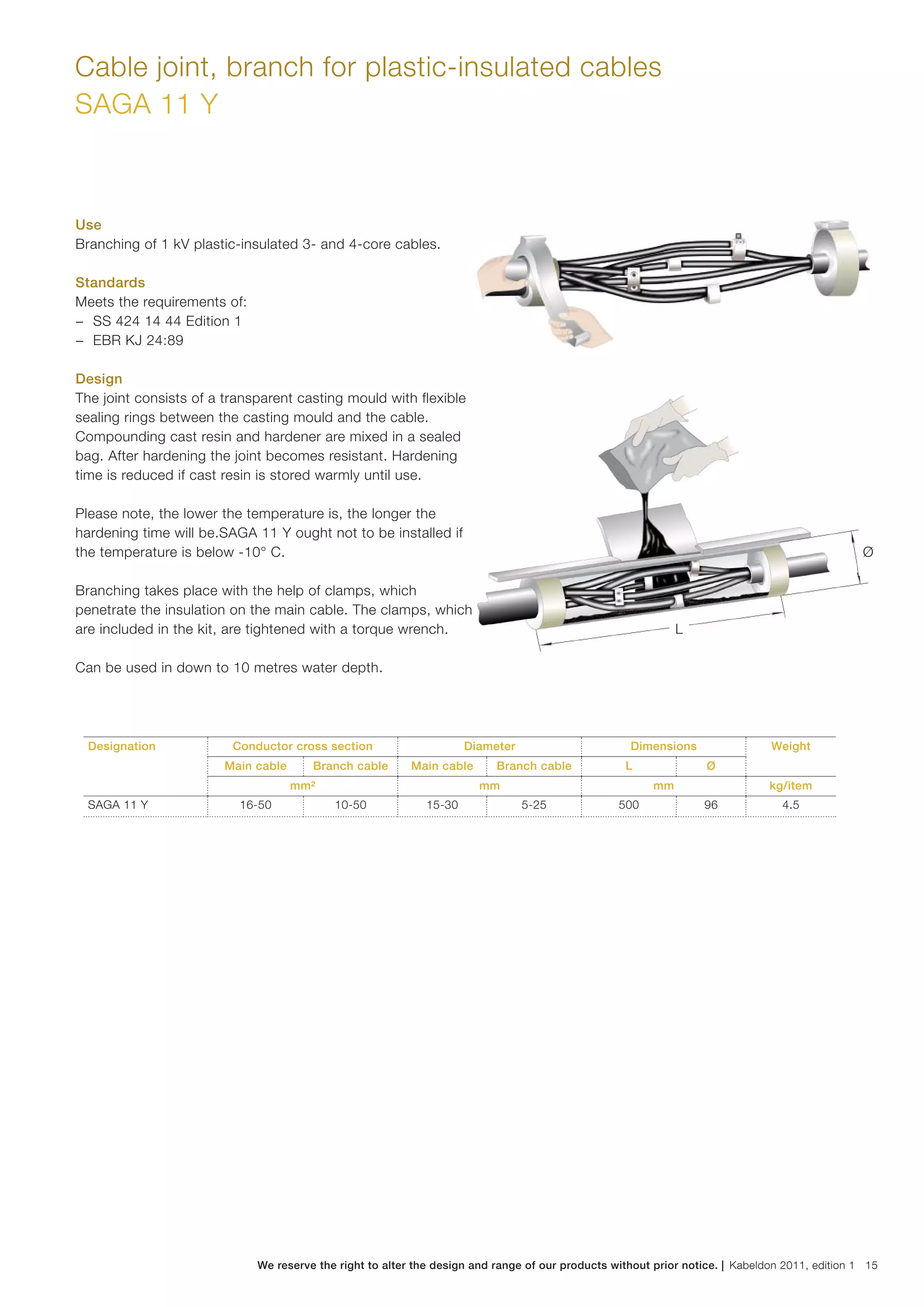 Cable joint, branch for plastic-insulated cables
SAGA 11 Y

Use
Branching of 1 kV plastic-insulated 3- and 4-core cables.

Standards
Meets the requirements of:
– SS 424 14 44 Edition 1
– EBR KJ 24:89

Design
The joint consists of a transparent casting mould with flexible sealing rings between the casting mould and the cable. Compounding cast resin and hardener are mixed in a sealed bag. After hardening the joint becomes resistant. Hardening time is reduced if cast resin is stored warmly until use.

Please note, the lower the temperature is, the longer the hardening time will be.SAGA 11 Y ought not to be installed if the temperature is below -10° C.

Branching takes place with the help of clamps, which penetrate the insulation on the main cable. The clamps, which are included in the kit, are tightened with a torque wrench.

Can be used in down to 10 metres water depth.

Ø
L

| Designation | Conductor cross section | | Diameter | | Dimensions | | Weight |
|---|---|---|---|---|---|---|---|
| | Main cable | Branch cable | Main cable | Branch cable | L | Ø | |
| | mm² | | mm | | mm | | kg/item |
| SAGA 11 Y | 16-50 | 10-50 | 15-30 | 5-25 | 500 | 96 | 4.5 |

We reserve the right to alter the design and range of our products without prior notice. | Kabeldon 2011, edition 1 15