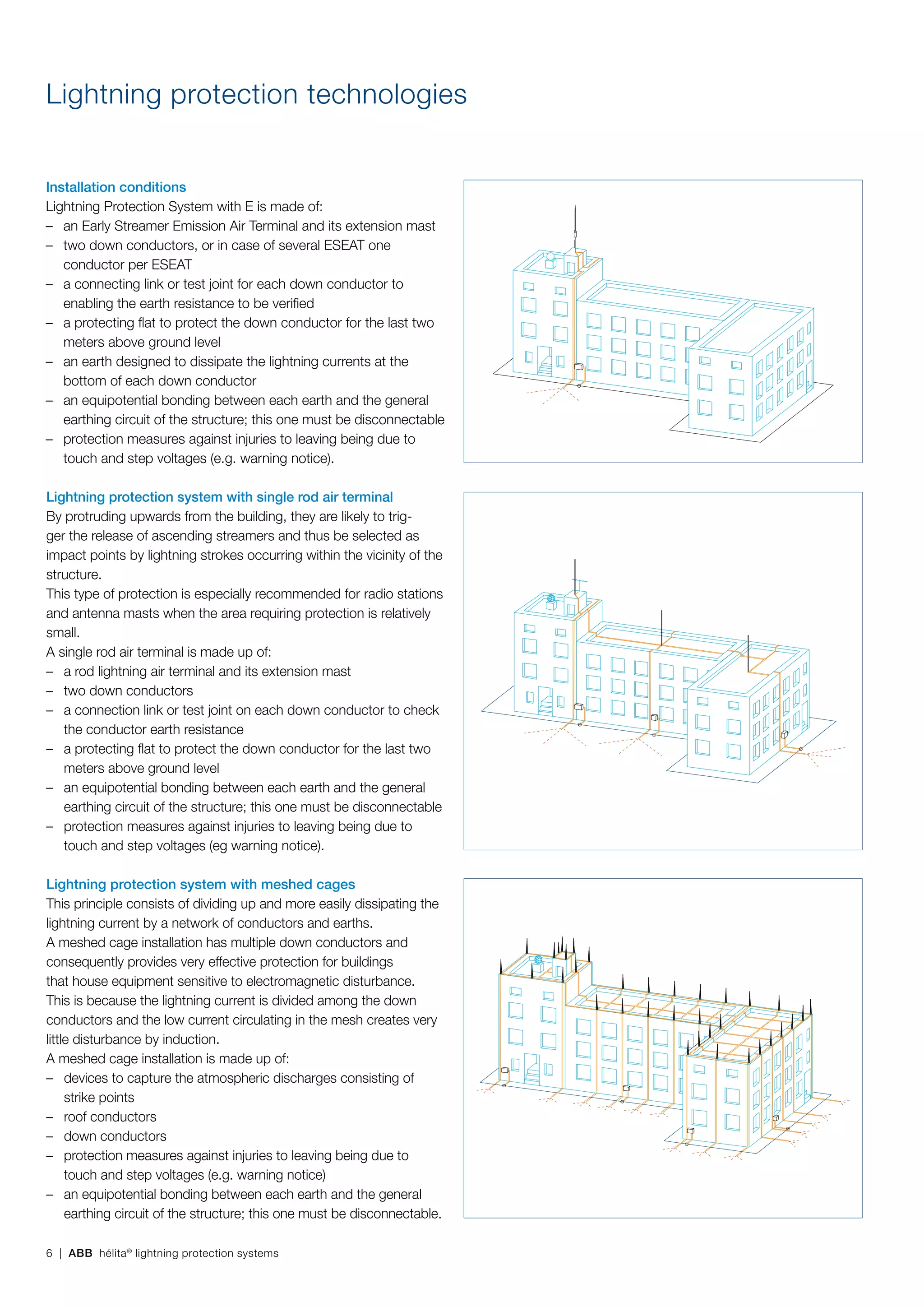 Lightning protection technologies

Installation conditions
Lightning Protection System with E is made of:
– an Early Streamer Emission Air Terminal and its extension mast
– two down conductors, or in case of several ESEAT one conductor per ESEAT
– a connecting link or test joint for each down conductor to enabling the earth resistance to be verified
– a protecting flat to protect the down conductor for the last two meters above ground level
– an earth designed to dissipate the lightning currents at the bottom of each down conductor
– an equipotential bonding between each earth and the general earthing circuit of the structure; this one must be disconnectable
– protection measures against injuries to leaving being due to touch and step voltages (e.g. warning notice).

Lightning protection system with single rod air terminal
By protruding upwards from the building, they are likely to trigger the release of ascending streamers and thus be selected as impact points by lightning strokes occurring within the vicinity of the structure.
This type of protection is especially recommended for radio stations and antenna masts when the area requiring protection is relatively small.
A single rod air terminal is made up of:
– a rod lightning air terminal and its extension mast
– two down conductors
– a connection link or test joint on each down conductor to check the conductor earth resistance
– a protecting flat to protect the down conductor for the last two meters above ground level
– an equipotential bonding between each earth and the general earthing circuit of the structure; this one must be disconnectable
– protection measures against injuries to leaving being due to touch and step voltages (eg warning notice).

Lightning protection system with meshed cages
This principle consists of dividing up and more easily dissipating the lightning current by a network of conductors and earths.
A meshed cage installation has multiple down conductors and consequently provides very effective protection for buildings that house equipment sensitive to electromagnetic disturbance.
This is because the lightning current is divided among the down conductors and the low current circulating in the mesh creates very little disturbance by induction.
A meshed cage installation is made up of:
– devices to capture the atmospheric discharges consisting of strike points
– roof conductors
– down conductors
– protection measures against injuries to leaving being due to touch and step voltages (e.g. warning notice)
– an equipotential bonding between each earth and the general earthing circuit of the structure; this one must be disconnectable.

6 | ABB hélita® lightning protection systems