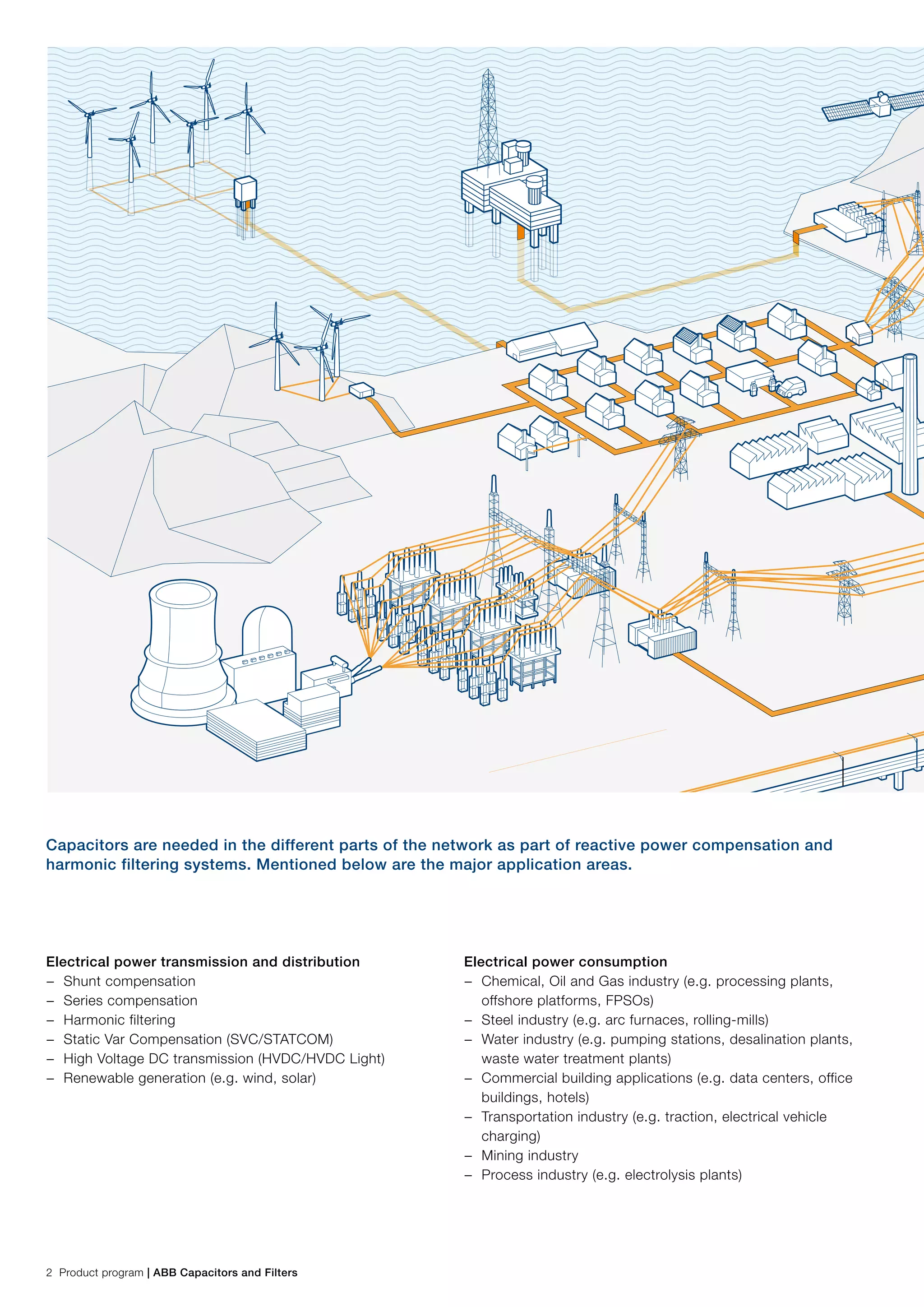 Capacitors are needed in the different parts of the network as part of reactive power compensation and harmonic filtering systems. Mentioned below are the major application areas.

Electrical power transmission and distribution
– Shunt compensation
– Series compensation
– Harmonic filtering
– Static Var Compensation (SVC/STATCOM)
– High Voltage DC transmission (HVDC/HVDC Light)
– Renewable generation (e.g. wind, solar)

Electrical power consumption
– Chemical, Oil and Gas industry (e.g. processing plants, offshore platforms, FPSOs)
– Steel industry (e.g. arc furnaces, rolling-mills)
– Water industry (e.g. pumping stations, desalination plants, waste water treatment plants)
– Commercial building applications (e.g. data centers, office buildings, hotels)
– Transportation industry (e.g. traction, electrical vehicle charging)
– Mining industry
– Process industry (e.g. electrolysis plants)

2 Product program | ABB Capacitors and Filters