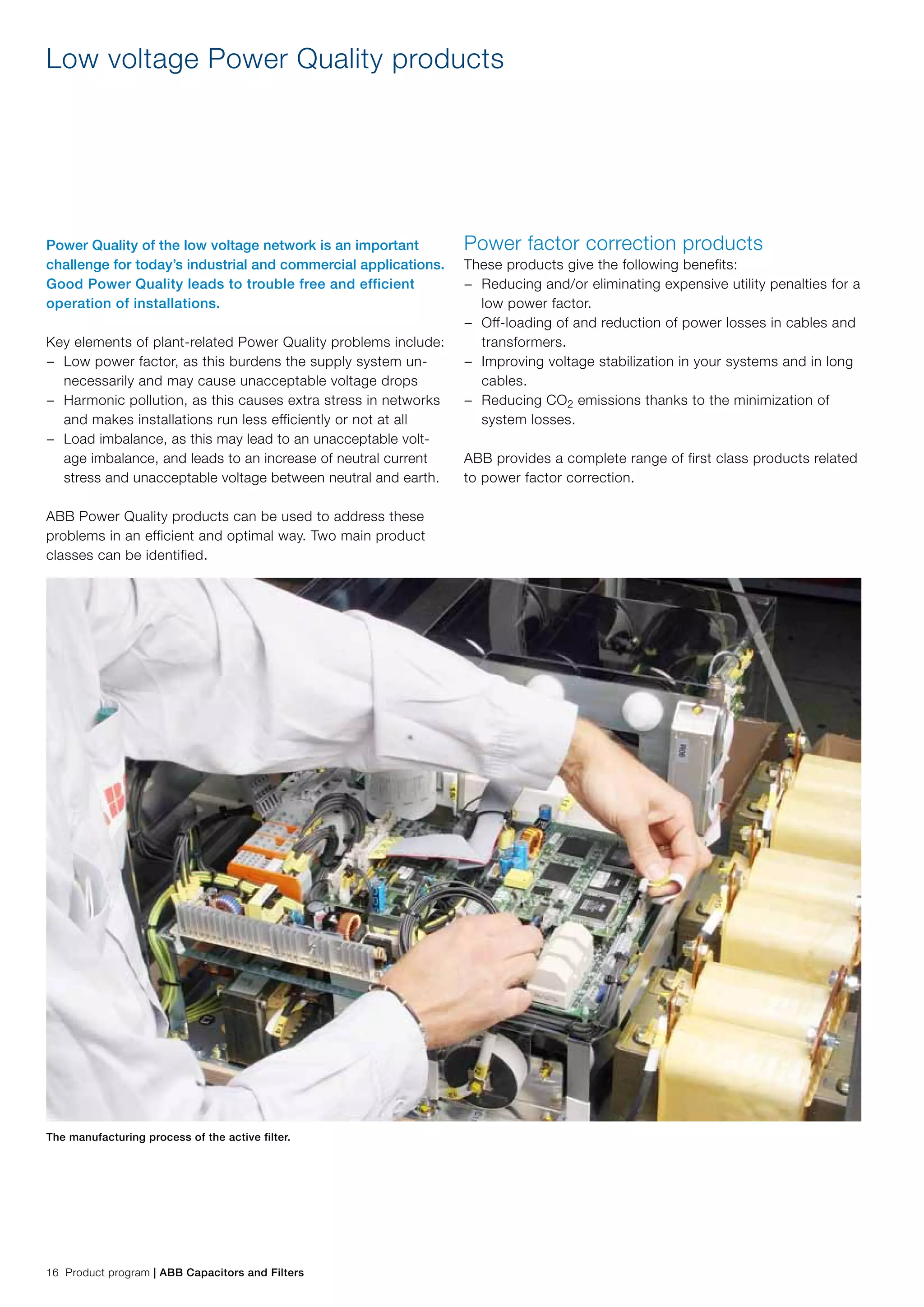 Low voltage Power Quality products

Power Quality of the low voltage network is an important challenge for today's industrial and commercial applications. Good Power Quality leads to trouble free and efficient operation of installations.

Key elements of plant-related Power Quality problems include:
– Low power factor, as this burdens the supply system unnecessarily and may cause unacceptable voltage drops
– Harmonic pollution, as this causes extra stress in networks and makes installations run less efficiently or not at all
– Load imbalance, as this may lead to an unacceptable voltage imbalance, and leads to an increase of neutral current stress and unacceptable voltage between neutral and earth.

ABB Power Quality products can be used to address these problems in an efficient and optimal way. Two main product classes can be identified.

Power factor correction products
These products give the following benefits:
– Reducing and/or eliminating expensive utility penalties for a low power factor.
– Off-loading of and reduction of power losses in cables and transformers.
– Improving voltage stabilization in your systems and in long cables.
– Reducing $CO_2$ emissions thanks to the minimization of system losses.

ABB provides a complete range of first class products related to power factor correction.

The manufacturing process of the active filter.

16 Product program | ABB Capacitors and Filters