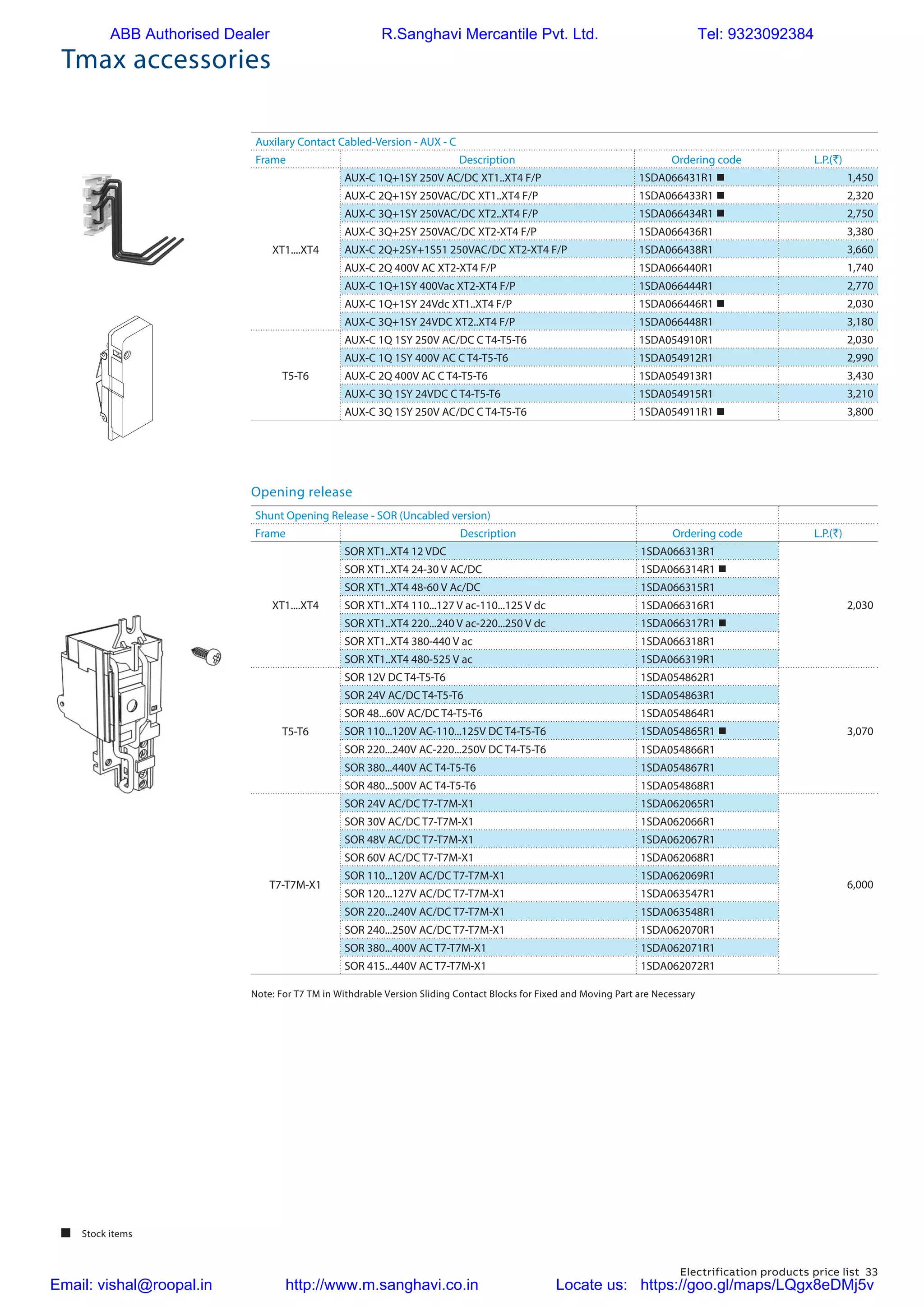 ABB Authorised Dealer R.Sanghavi Mercantile Pvt. Ltd. Tel: 9323092384

Tmax accessories

Auxilary Contact Cabled-Version - AUX - C

| Frame | Description | Ordering code | L.P.(₹) |
|---|---|---|---|
| XT1....XT4 | AUX-C 1Q+1SY 250V AC/DC XT1..XT4 F/P | 1SDA066431R1 ■ | 1,450 |
| | AUX-C 2Q+1SY 250VAC/DC XT1..XT4 F/P | 1SDA066433R1 ■ | 2,320 |
| | AUX-C 3Q+1SY 250VAC/DC XT2..XT4 F/P | 1SDA066434R1 ■ | 2,750 |
| | AUX-C 3Q+2SY 250VAC/DC XT2-XT4 F/P | 1SDA066436R1 | 3,380 |
| | AUX-C 2Q+2SY+1S51 250VAC/DC XT2-XT4 F/P | 1SDA066438R1 | 3,660 |
| | AUX-C 2Q 400V AC XT2-XT4 F/P | 1SDA066440R1 | 1,740 |
| | AUX-C 1Q+1SY 400Vac XT2-XT4 F/P | 1SDA066444R1 | 2,770 |
| | AUX-C 1Q+1SY 24Vdc XT1..XT4 F/P | 1SDA066446R1 ■ | 2,030 |
| | AUX-C 3Q+1SY 24VDC XT2..XT4 F/P | 1SDA066448R1 | 3,180 |
| T5-T6 | AUX-C 1Q 1SY 250V AC/DC C T4-T5-T6 | 1SDA054910R1 | 2,030 |
| | AUX-C 1Q 1SY 400V AC C T4-T5-T6 | 1SDA054912R1 | 2,990 |
| | AUX-C 2Q 400V AC C T4-T5-T6 | 1SDA054913R1 | 3,430 |
| | AUX-C 3Q 1SY 24VDC C T4-T5-T6 | 1SDA054915R1 | 3,210 |
| | AUX-C 3Q 1SY 250V AC/DC C T4-T5-T6 | 1SDA054911R1 ■ | 3,800 |

Opening release

Shunt Opening Release - SOR (Uncabled version)

| Frame | Description | Ordering code | L.P.(₹) |
|---|---|---|---|
| XT1....XT4 | SOR XT1..XT4 12 VDC | 1SDA066313R1 | 2,030 |
| | SOR XT1..XT4 24-30 V AC/DC | 1SDA066314R1 ■ | |
| | SOR XT1..XT4 48-60 V Ac/DC | 1SDA066315R1 | |
| | SOR XT1..XT4 110...127 V ac-110...125 V dc | 1SDA066316R1 | |
| | SOR XT1..XT4 220...240 V ac-220...250 V dc | 1SDA066317R1 ■ | |
| | SOR XT1..XT4 380-440 V ac | 1SDA066318R1 | |
| | SOR XT1..XT4 480-525 V ac | 1SDA066319R1 | |
| T5-T6 | SOR 12V DC T4-T5-T6 | 1SDA054862R1 | 3,070 |
| | SOR 24V AC/DC T4-T5-T6 | 1SDA054863R1 | |
| | SOR 48...60V AC/DC T4-T5-T6 | 1SDA054864R1 | |
| | SOR 110...120V AC-110...125V DC T4-T5-T6 | 1SDA054865R1 ■ | |
| | SOR 220...240V AC-220...250V DC T4-T5-T6 | 1SDA054866R1 | |
| | SOR 380...440V AC T4-T5-T6 | 1SDA054867R1 | |
| | SOR 480...500V AC T4-T5-T6 | 1SDA054868R1 | |
| T7-T7M-X1 | SOR 24V AC/DC T7-T7M-X1 | 1SDA062065R1 | 6,000 |
| | SOR 30V AC/DC T7-T7M-X1 | 1SDA062066R1 | |
| | SOR 48V AC/DC T7-T7M-X1 | 1SDA062067R1 | |
| | SOR 60V AC/DC T7-T7M-X1 | 1SDA062068R1 | |
| | SOR 110...120V AC/DC T7-T7M-X1 | 1SDA062069R1 | |
| | SOR 120...127V AC/DC T7-T7M-X1 | 1SDA063547R1 | |
| | SOR 220...240V AC/DC T7-T7M-X1 | 1SDA063548R1 | |
| | SOR 240...250V AC/DC T7-T7M-X1 | 1SDA062070R1 | |
| | SOR 380...400V AC T7-T7M-X1 | 1SDA062071R1 | |
| | SOR 415...440V AC T7-T7M-X1 | 1SDA062072R1 | |

Note: For T7 TM in Withdrable Version Sliding Contact Blocks for Fixed and Moving Part are Necessary

■ Stock items

Electrification products price list 33

Email: vishal@roopal.in http://www.m.sanghavi.co.in Locate us: https://goo.gl/maps/LQgx8eDMj5v