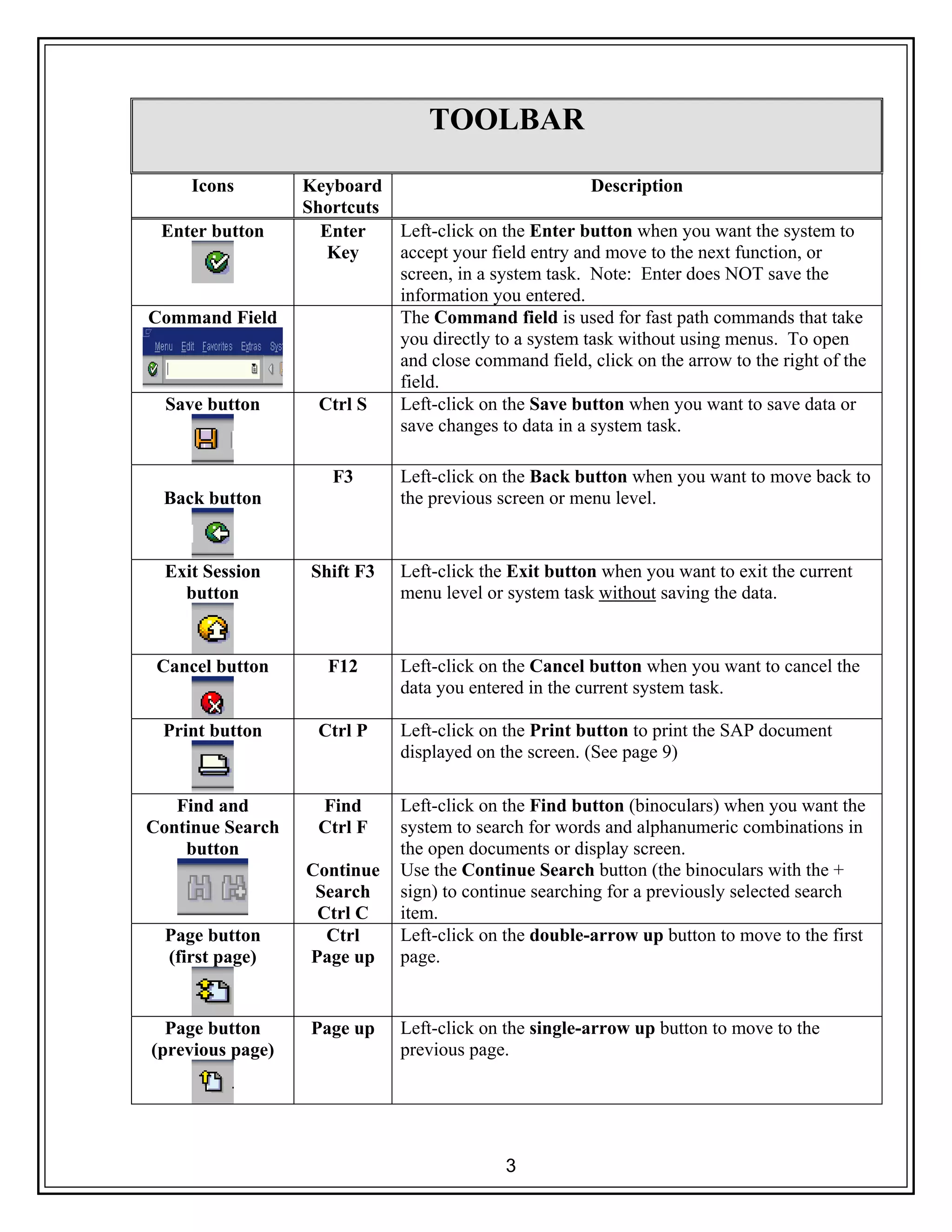 TOOLBAR

| Icons | Keyboard Shortcuts | Description |
|---|---|---|
| Enter button | Enter Key | Left-click on the Enter button when you want the system to accept your field entry and move to the next function, or screen, in a system task. Note: Enter does NOT save the information you entered. |
| Command Field Menu Edit Favorites Extras Sys | | The Command field is used for fast path commands that take you directly to a system task without using menus. To open and close command field, click on the arrow to the right of the field. |
| Save button | Ctrl S | Left-click on the Save button when you want to save data or save changes to data in a system task. |
| Back button | F3 | Left-click on the Back button when you want to move back to the previous screen or menu level. |
| Exit Session button | Shift F3 | Left-click the Exit button when you want to exit the current menu level or system task without saving the data. |
| Cancel button | F12 | Left-click on the Cancel button when you want to cancel the data you entered in the current system task. |
| Print button | Ctrl P | Left-click on the Print button to print the SAP document displayed on the screen. (See page 9) |
| Find and Continue Search button | Find Ctrl F Continue Search Ctrl C | Left-click on the Find button (binoculars) when you want the system to search for words and alphanumeric combinations in the open documents or display screen. Use the Continue Search button (the binoculars with the + sign) to continue searching for a previously selected search item. |
| Page button (first page) | Ctrl Page up | Left-click on the double-arrow up button to move to the first page. |
| Page button (previous page) | Page up | Left-click on the single-arrow up button to move to the previous page. |

3