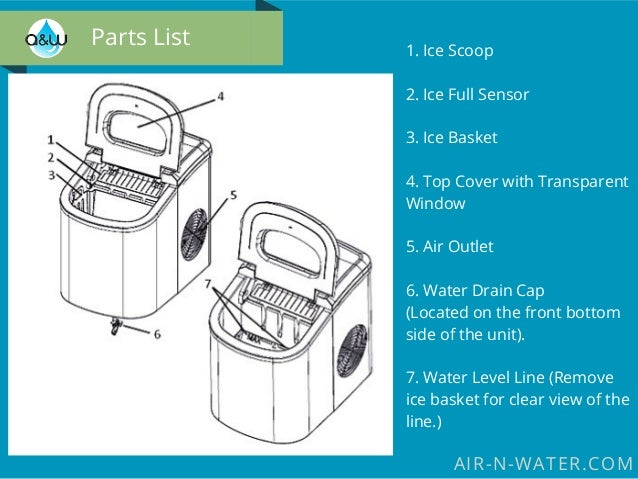 a&w

Parts List

4
1
2
3
5
7
6

1. Ice Scoop

2. Ice Full Sensor

3. Ice Basket

4. Top Cover with Transparent Window

5. Air Outlet

6. Water Drain Cap (Located on the front bottom side of the unit).

7. Water Level Line (Remove ice basket for clear view of the line.)

AIR-N-WATER.COM