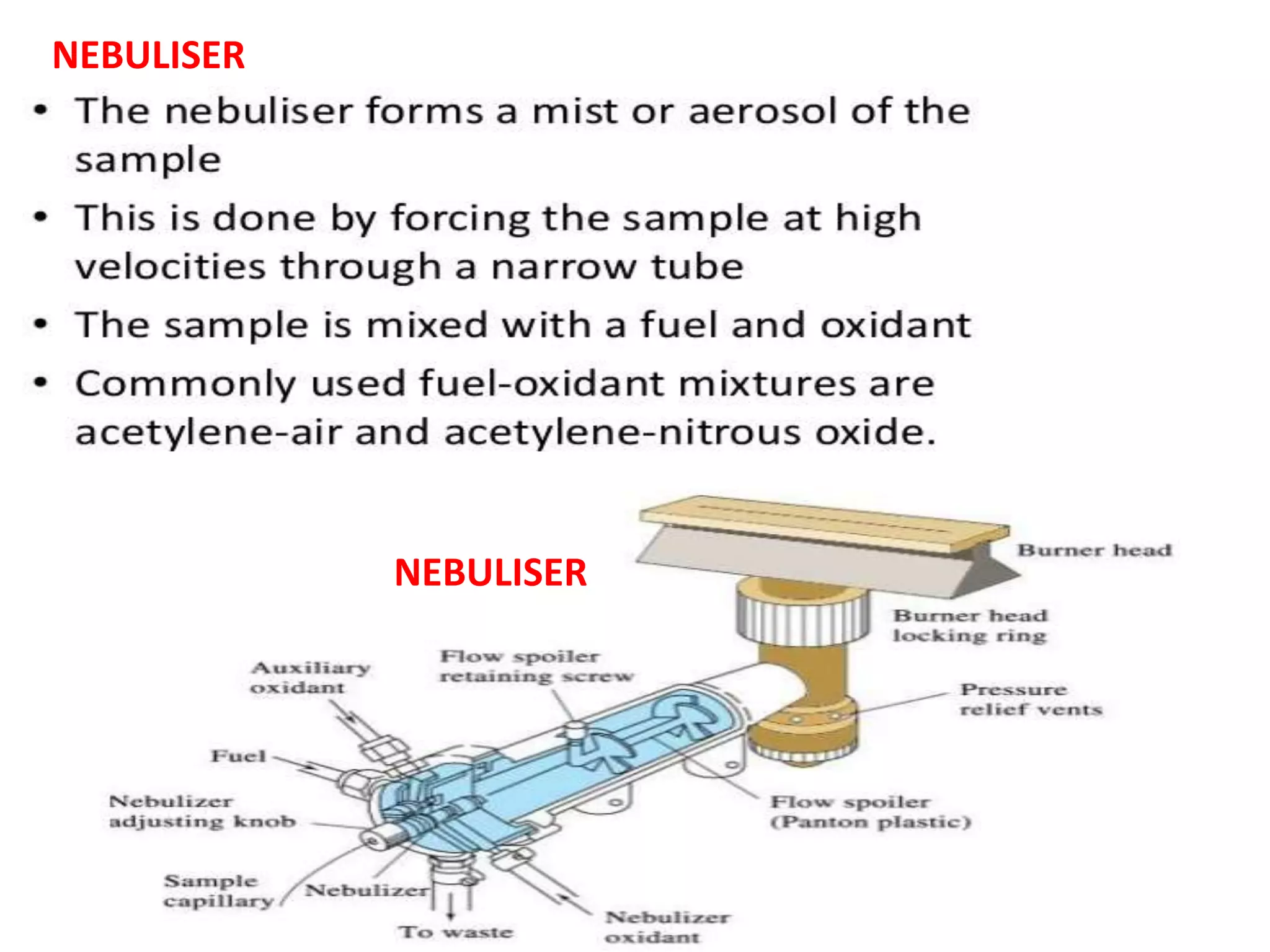 NEBULISER

• The nebuliser forms a mist or aerosol of the sample
• This is done by forcing the sample at high velocities through a narrow tube
• The sample is mixed with a fuel and oxidant
• Commonly used fuel-oxidant mixtures are acetylene-air and acetylene-nitrous oxide.

NEBULISER

Burner head

Burner head locking ring

Flow spoiler retaining screw

Auxiliary oxidant

Pressure relief vents

Fuel

Nebulizer adjusting knob

Flow spoiler (Panton plastic)

Sample capillary

Nebulizer

To waste

Nebulizer oxidant