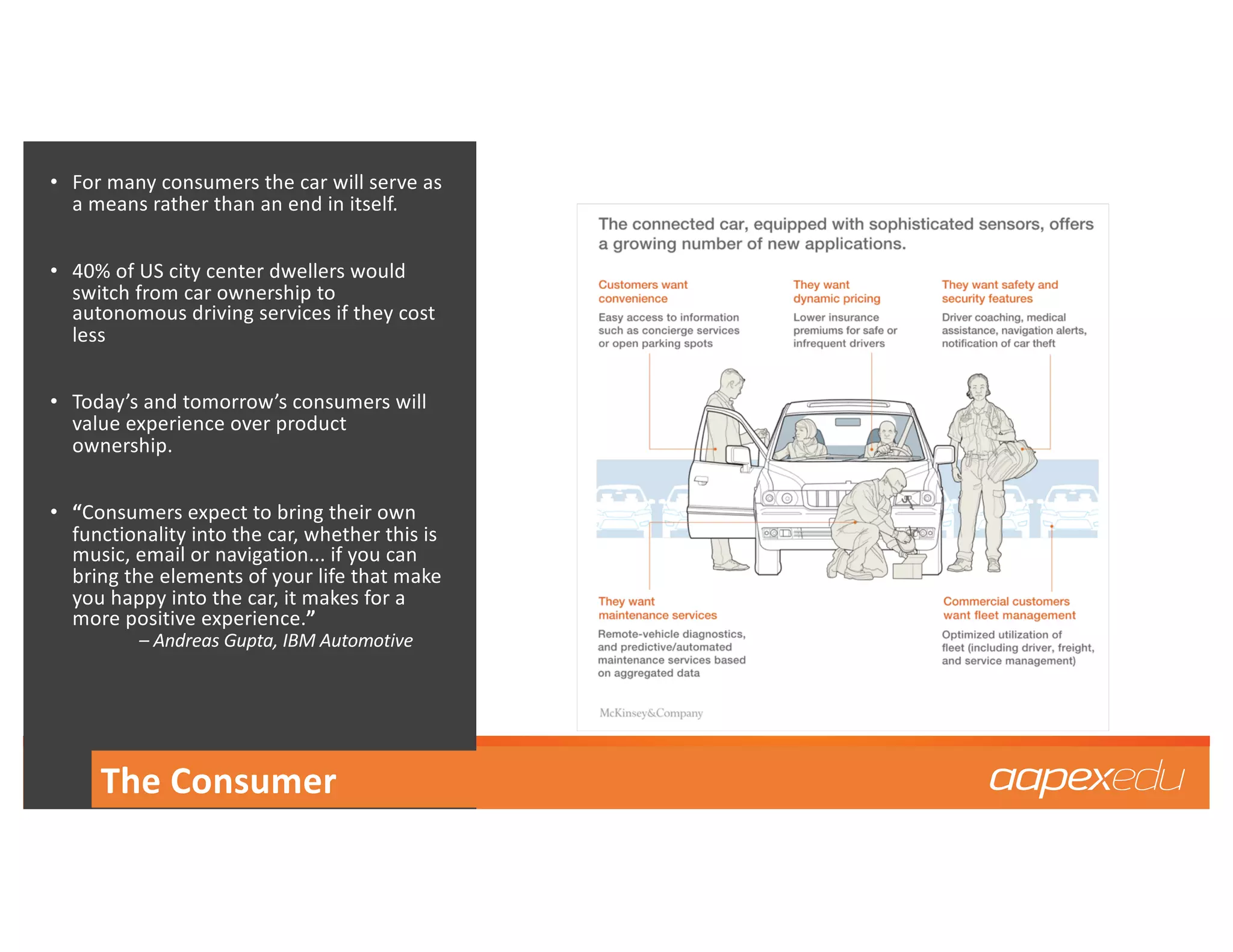 • For many consumers the car will serve as a means rather than an end in itself.

• 40% of US city center dwellers would switch from car ownership to autonomous driving services if they cost less

• Today's and tomorrow's consumers will value experience over product ownership.

• "Consumers expect to bring their own functionality into the car, whether this is music, email or navigation... if you can bring the elements of your life that make you happy into the car, it makes for a more positive experience."
– Andreas Gupta, IBM Automotive

The connected car, equipped with sophisticated sensors, offers a growing number of new applications.

Customers want convenience
Easy access to information such as concierge services or open parking spots

They want dynamic pricing
Lower insurance premiums for safe or infrequent drivers

They want safety and security features
Driver coaching, medical assistance, navigation alerts, notification of car theft

They want maintenance services
Remote-vehicle diagnostics, and predictive/automated maintenance services based on aggregated data

Commercial customers want fleet management
Optimized utilization of fleet (including driver, freight, and service management)

McKinsey&Company

The Consumer

aapexedu