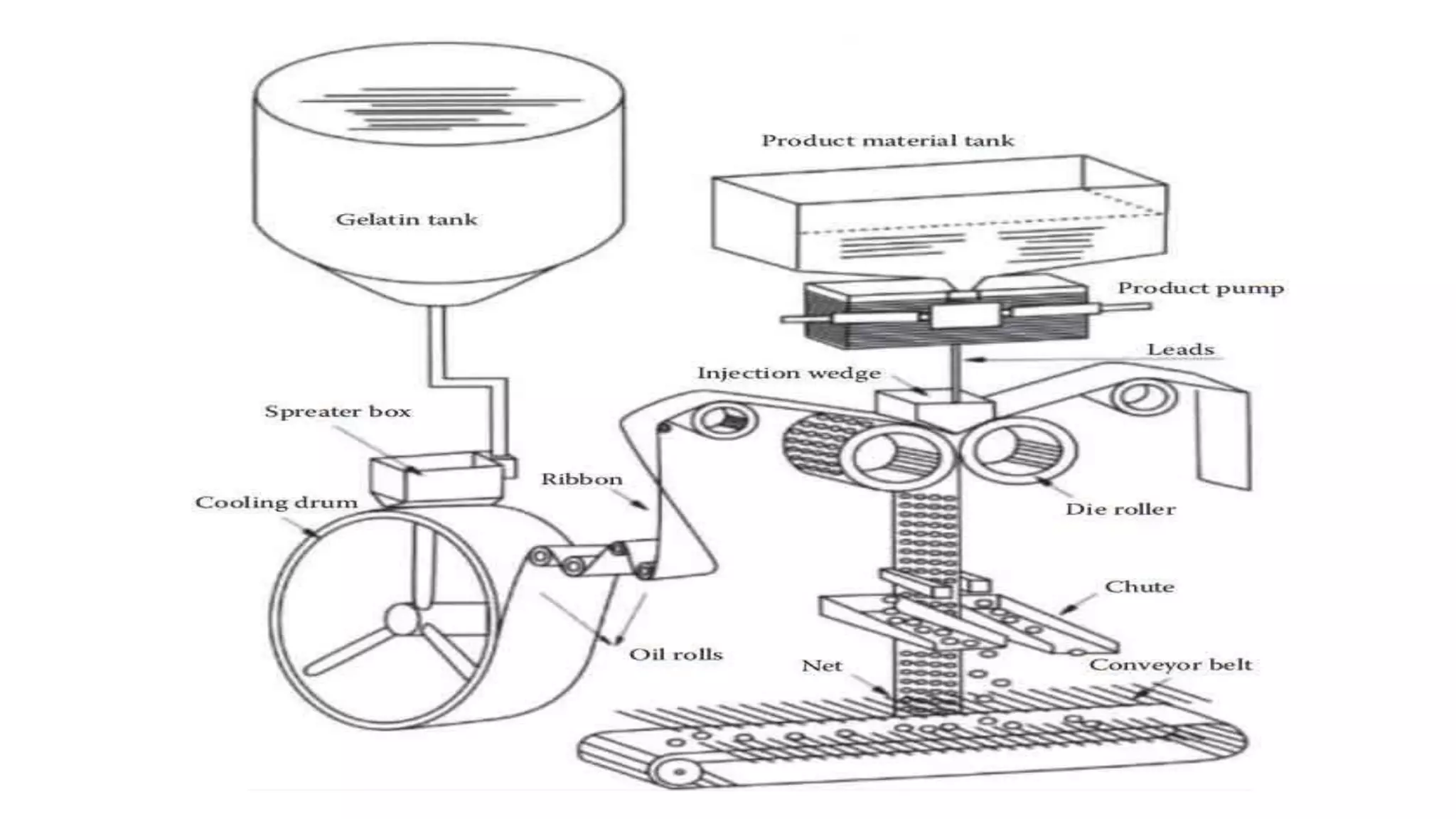 Product material tank

Gelatin tank

Product pump

Leads

Injection wedge

Spreater box

Ribbon

Cooling drum

Die roller

Chute

Oil rolls

Net

Conveyor belt