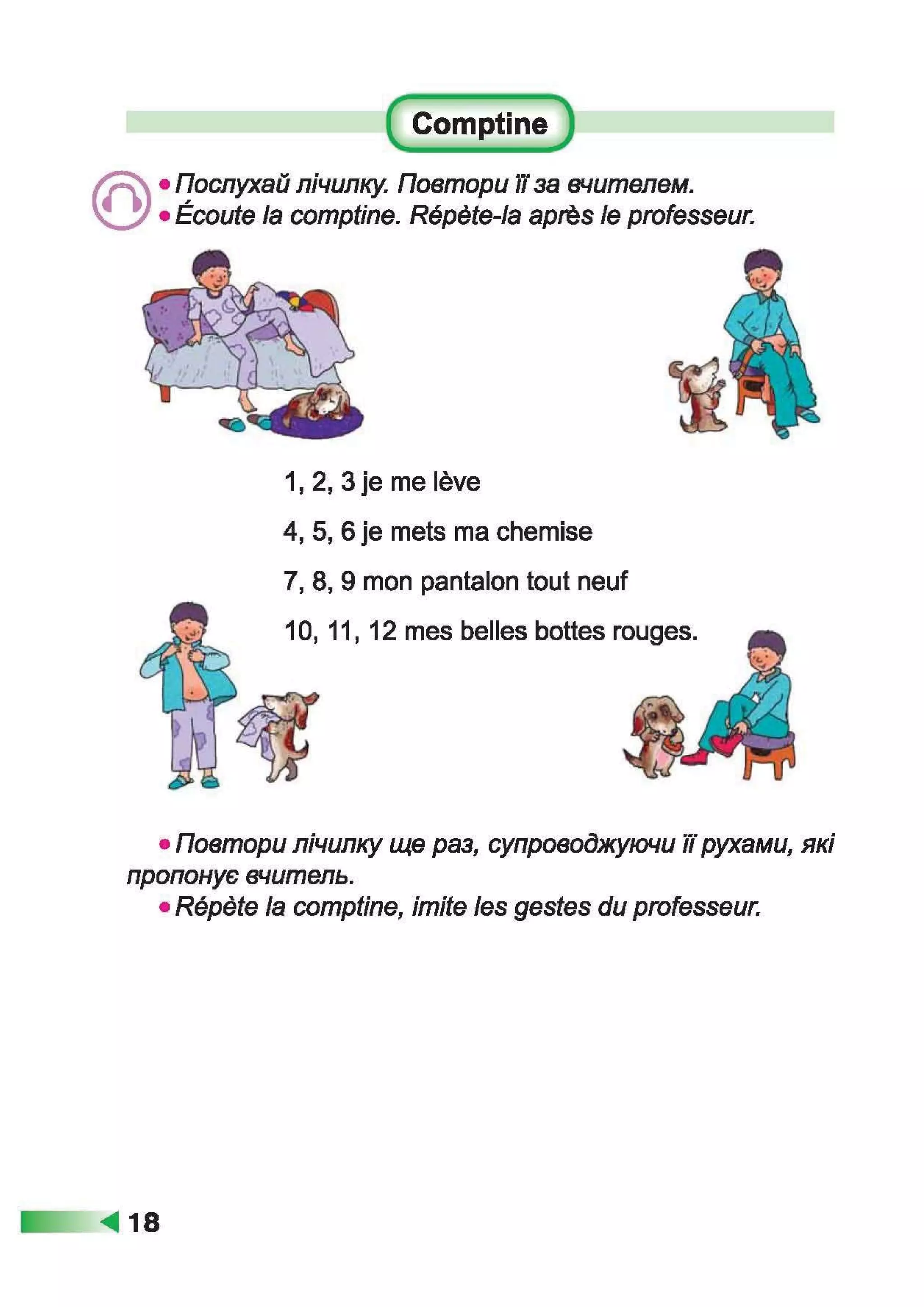 Comptine

• Послухай лічилку. Повтори її за вчителем.
• Écoute la comptine. Répète-la après le professeur.

1, 2, 3 je me lève
4, 5, 6 je mets ma chemise
7, 8, 9 mon pantalon tout neuf
10, 11, 12 mes belles bottes rouges.

• Повтори лічилку ще раз, супроводжуючи її рухами, які пропонує вчитель.
• Répète la comptine, imite les gestes du professeur.

18